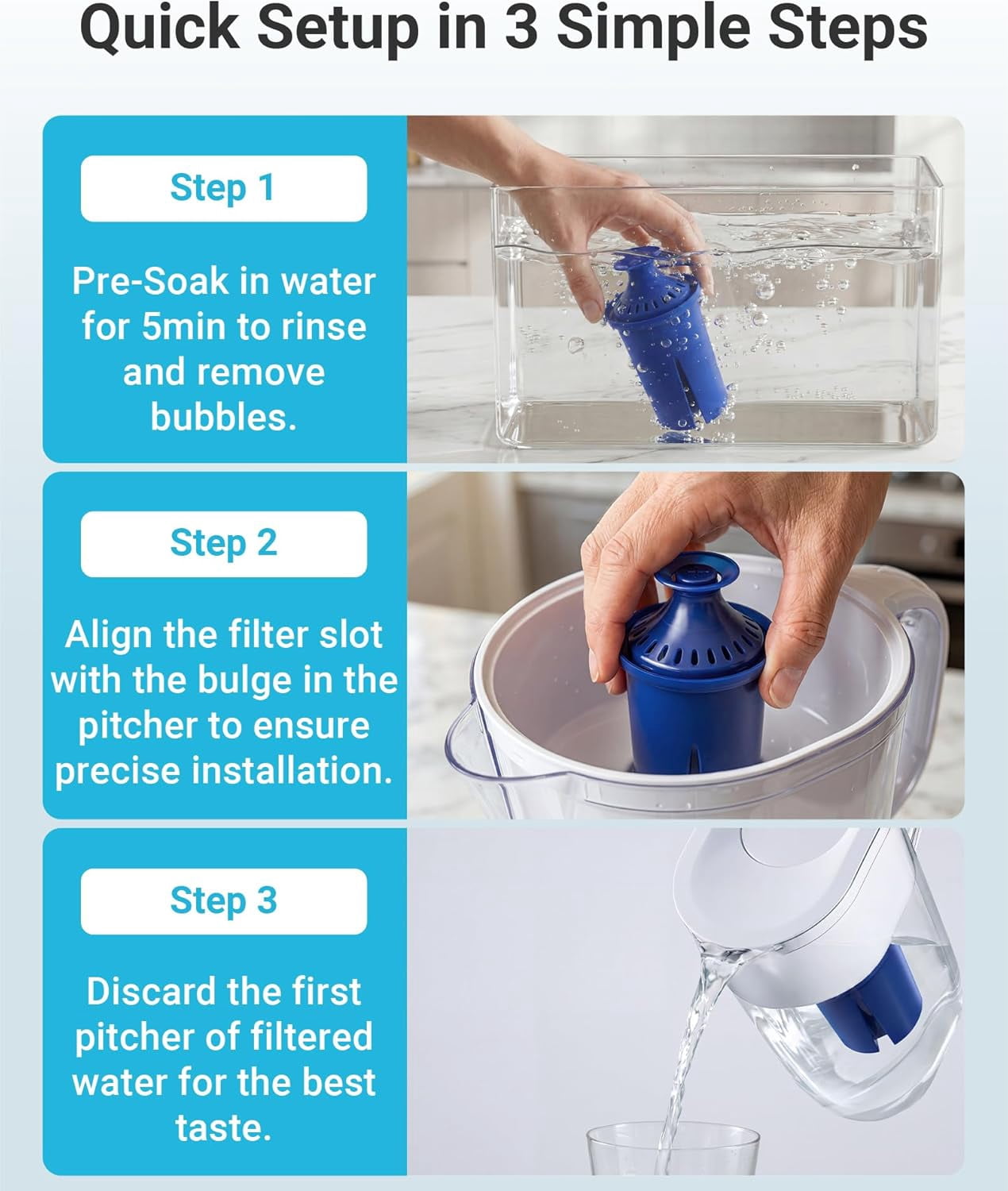 Quick Setup in 3 Simple Steps

Step 1

Pre-Soak in water for 5min to rinse and remove bubbles.

Step 2

Align the filter slot with the bulge in the pitcher to ensure precise installation.

Step 3

Discard the first pitcher of filtered water for the best taste.