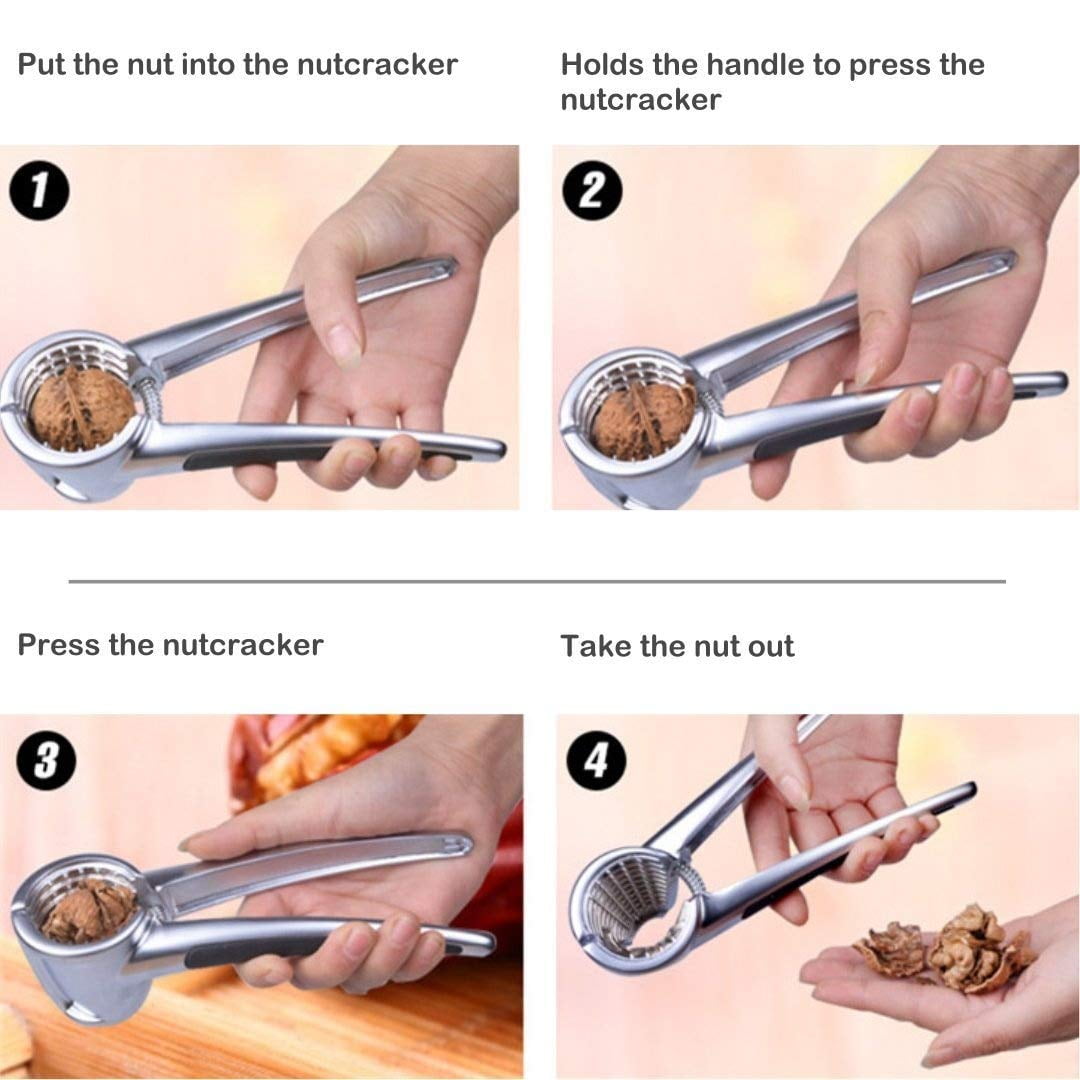 Put the nut into the nutcracker

1

Holds the handle to press the nutcracker

2

Press the nutcracker

3

Take the nut out

4