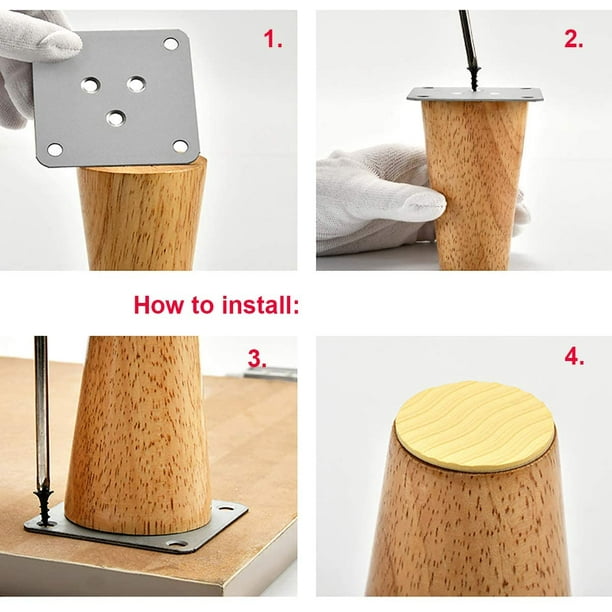 1.

2.

How to install:

3.

4.