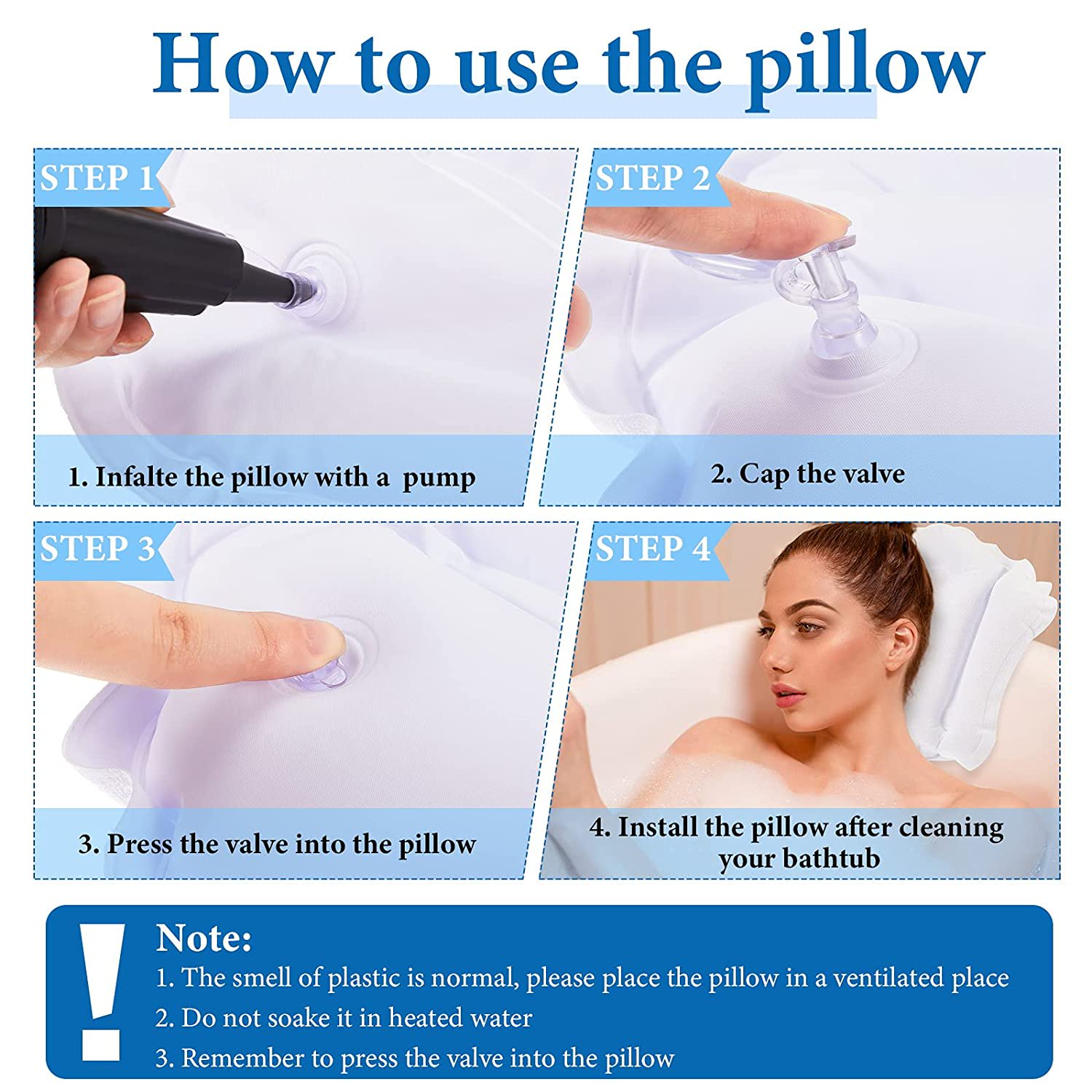 How to use the pillow

STEP 1

1. Infalte the pillow with a pump

STEP 2

2. Cap the valve

STEP 3

3. Press the valve into the pillow

STEP 4

4. Install the pillow after cleaning your bathtub

!

Note:
1. The smell of plastic is normal, please place the pillow in a ventilated place
2. Do not soake it in heated water
3. Remember to press the valve into the pillow