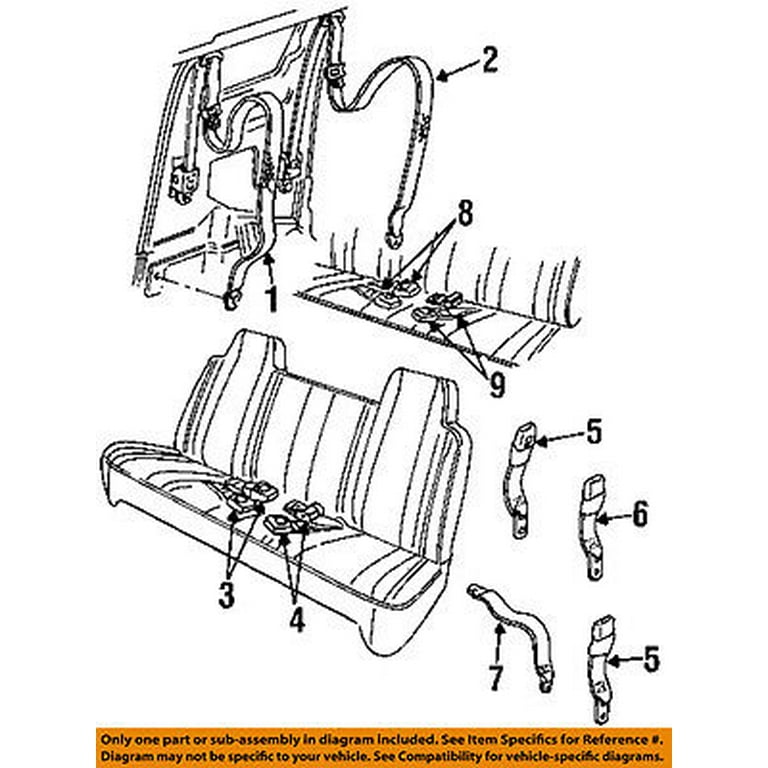 2

8

1

9

5

6

3

4

7

5

Only one part or sub-assembly in diagram included. See Item Specifics for Reference #. Diagram may not be specific to your vehicle. See Compatibility for vehicle-specific diagrams.