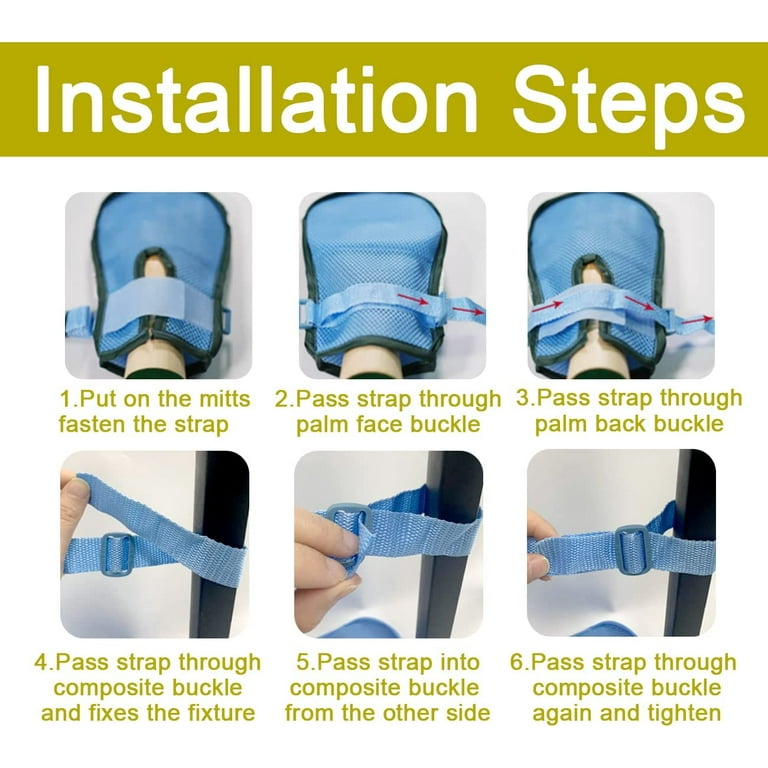 Installation Steps

1.Put on the mitts fasten the strap

2.Pass strap through palm face buckle

3.Pass strap through palm back buckle

4.Pass strap through composite buckle and fixes the fixture

5.Pass strap into composite buckle from the other side

6.Pass strap through composite buckle again and tighten