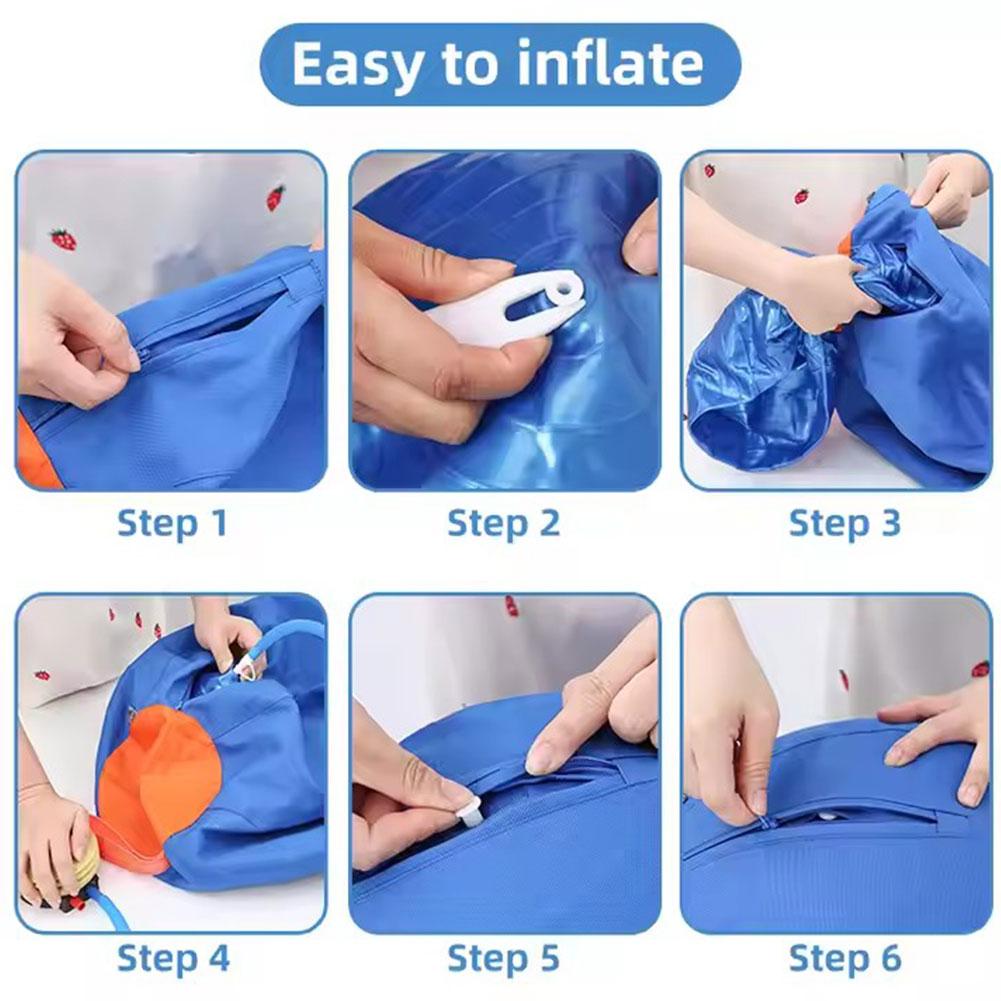 Easy to inflate

Step 1

Step 2

Step 3

Step 4

Step 5

Step 6