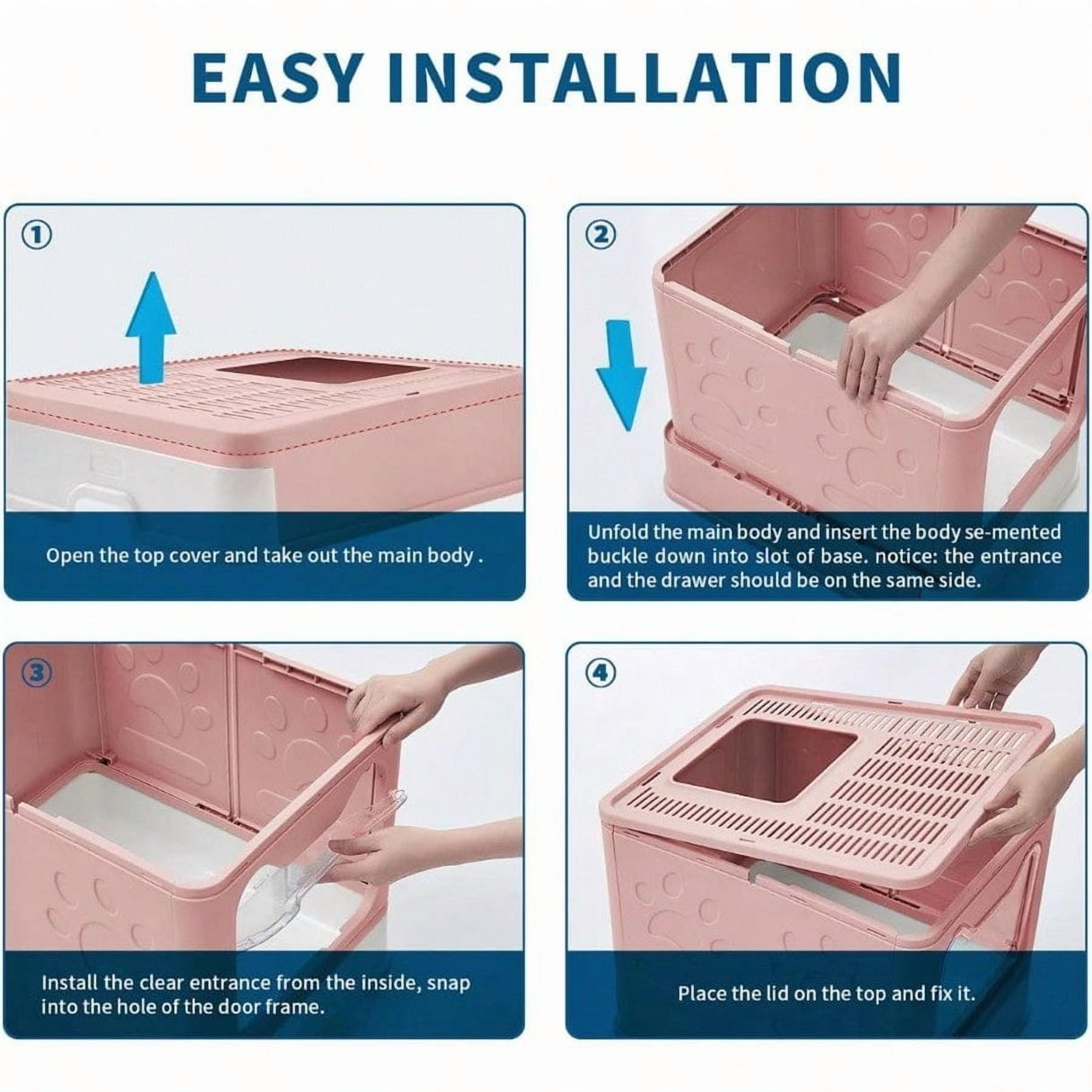 EASY INSTALLATION

①

Open the top cover and take out the main body .

②

Unfold the main body and insert the body se-mented buckle down into slot of base. notice: the entrance and the drawer should be on the same side.

③

Install the clear entrance from the inside, snap into the hole of the door frame.

④

Place the lid on the top and fix it.