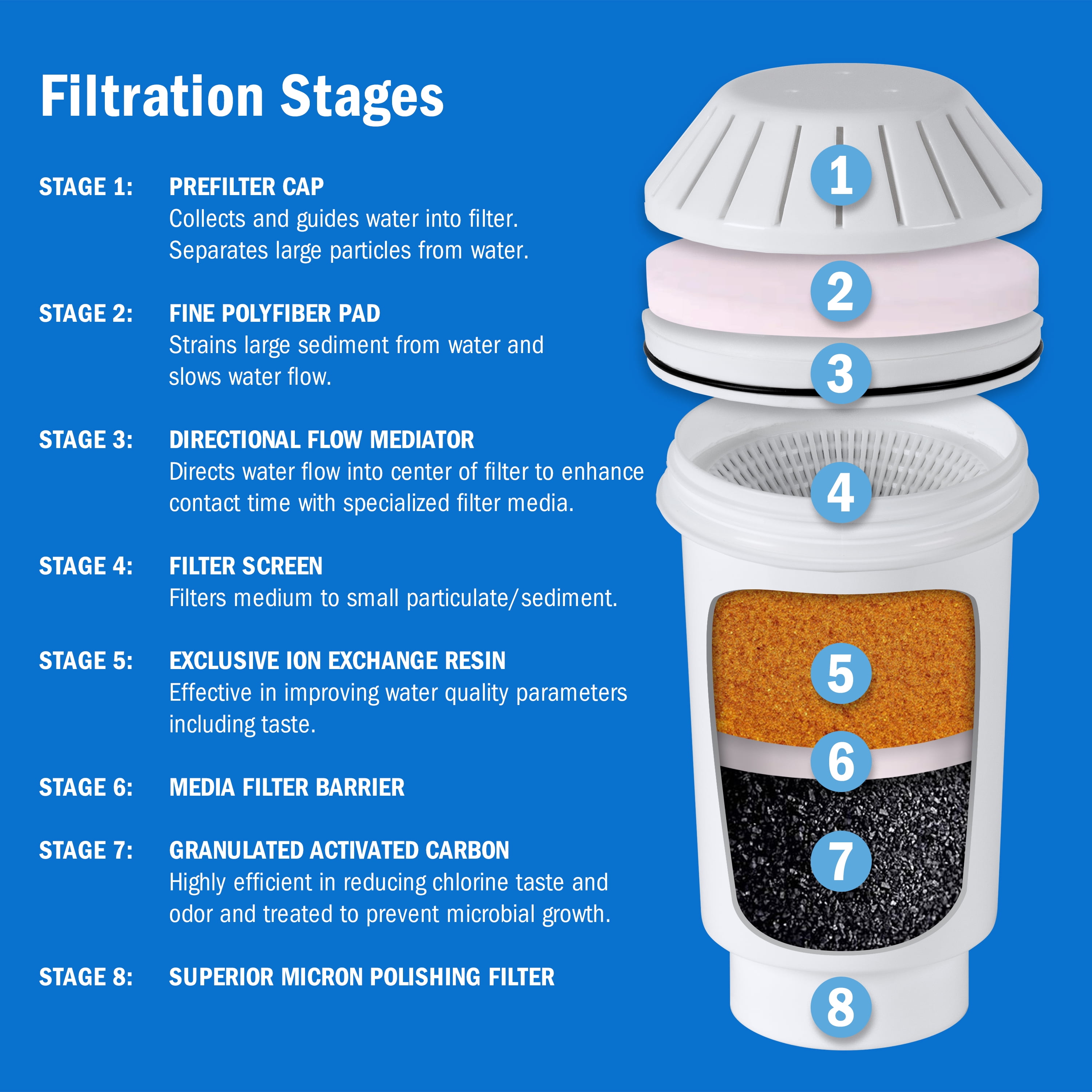 Filtration Stages

STAGE 1: PREFILTER CAP
Collects and guides water into filter. Separates large particles from water.

STAGE 2: FINE POLYFIBER PAD
Strains large sediment from water and slows water flow.

STAGE 3: DIRECTIONAL FLOW MEDIATOR
Directs water flow into center of filter to enhance contact time with specialized filter media.

STAGE 4: FILTER SCREEN
Filters medium to small particulate/sediment.

STAGE 5: EXCLUSIVE ION EXCHANGE RESIN
Effective in improving water quality parameters including taste.

STAGE 6: MEDIA FILTER BARRIER

STAGE 7: GRANULATED ACTIVATED CARBON
Highly efficient in reducing chlorine taste and odor and treated to prevent microbial growth.

STAGE 8: SUPERIOR MICRON POLISHING FILTER

1
2
3
4
5
6
7
8