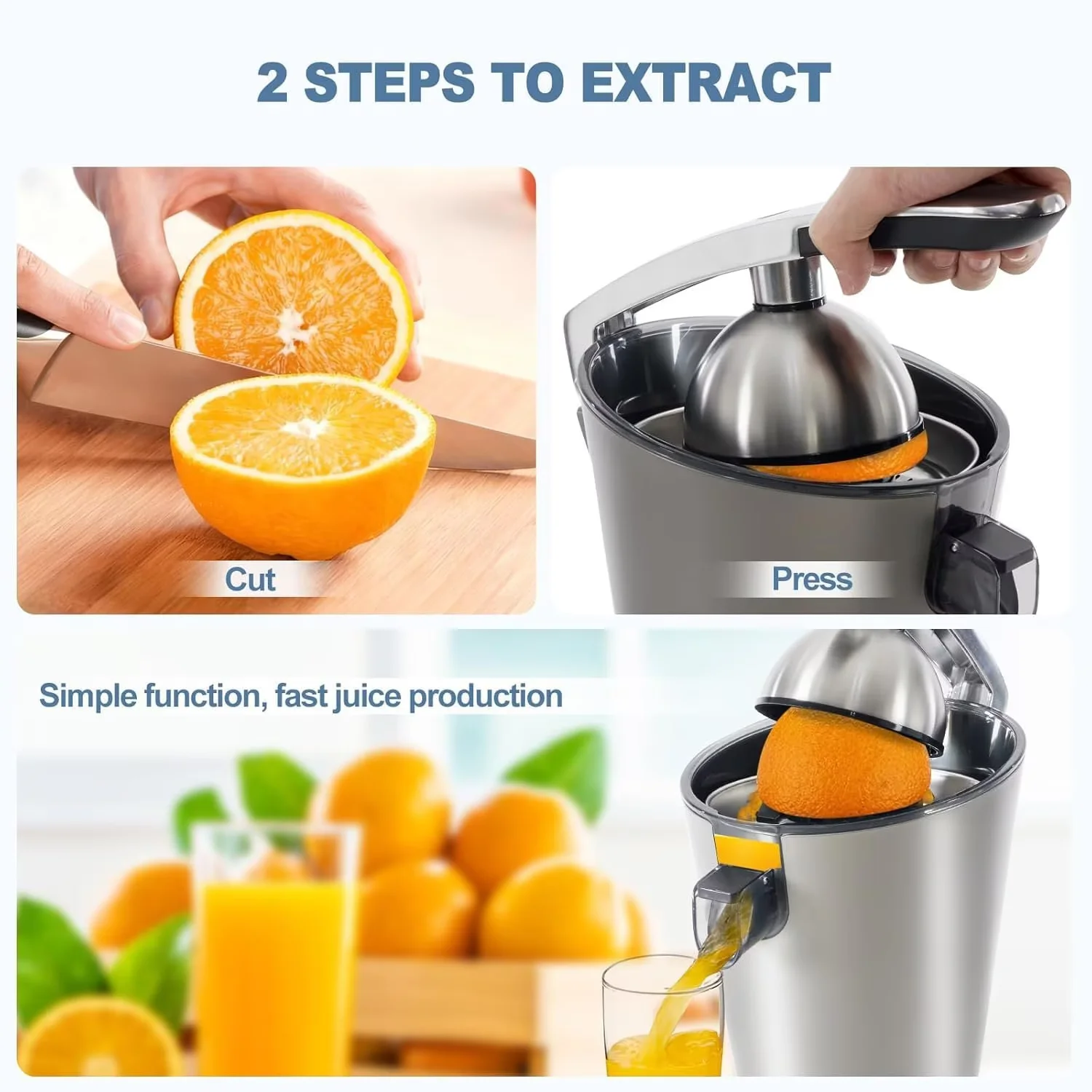 2 STEPS TO EXTRACT

Cut

Press

Simple function, fast juice production