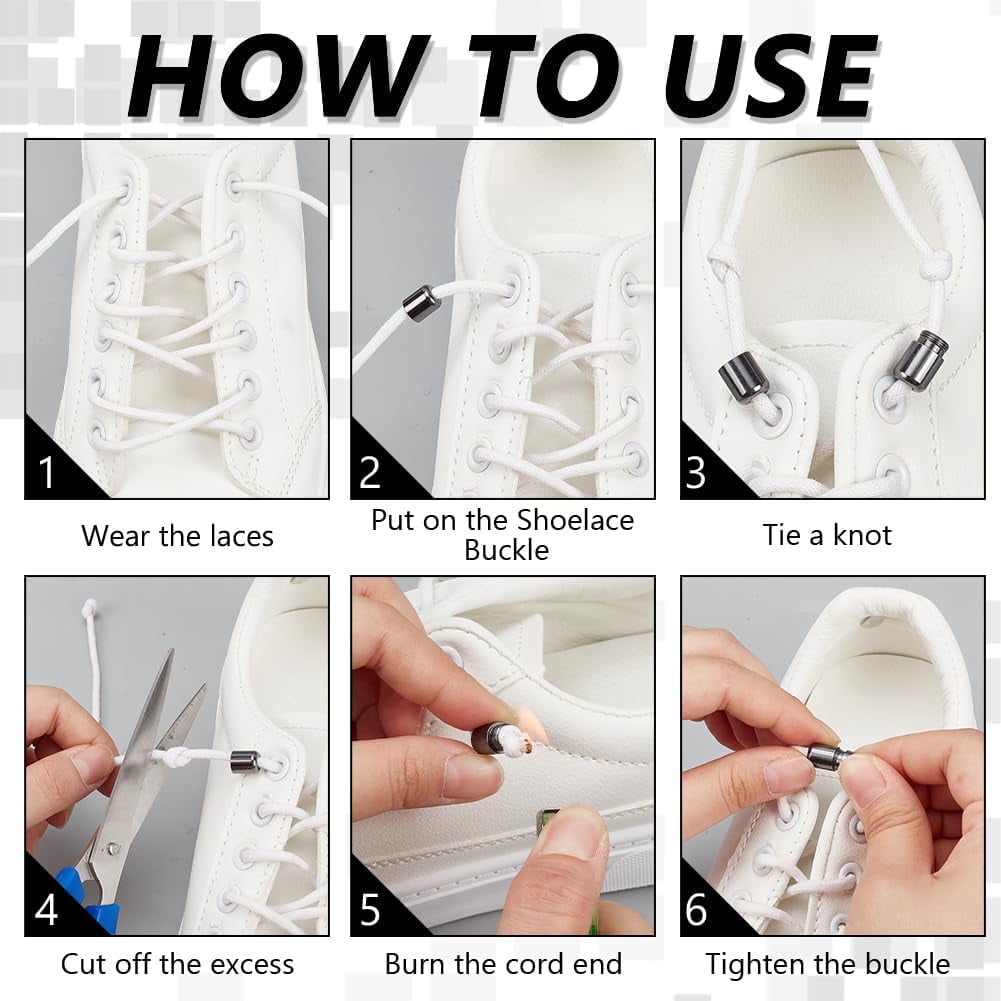 HOW TO USE

1

Wear the laces

2

Put on the Shoelace Buckle

3

Tie a knot

4

Cut off the excess

5

Burn the cord end

6

Tighten the buckle