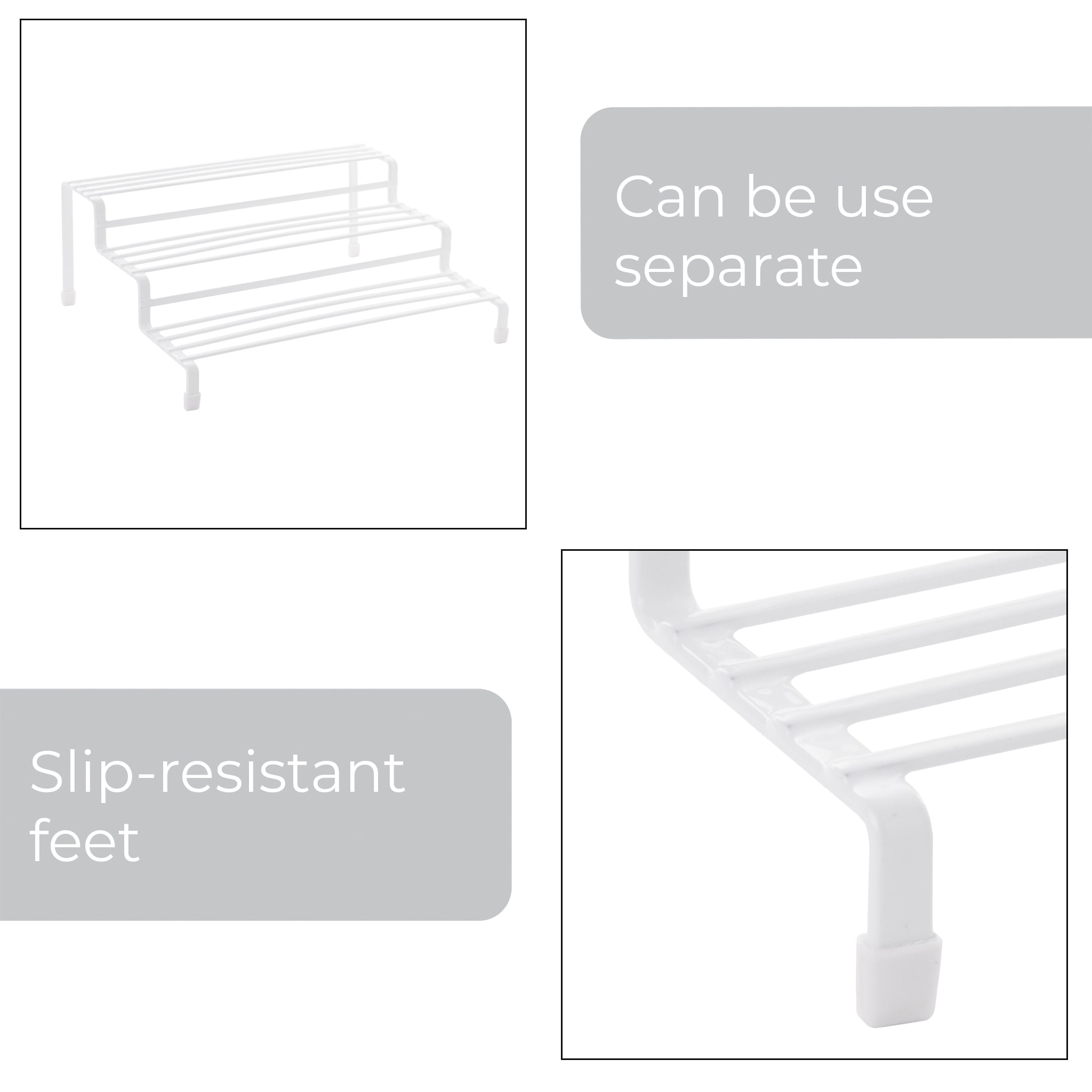 Can be use separate

Slip-resistant feet