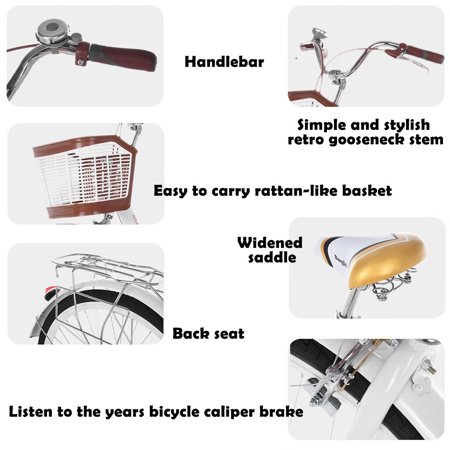 Handlebar

Simple and stylish retro gooseneck stem

Easy to carry rattan-like basket

Widened saddle

Back seat

Listen to the years bicycle caliper brake