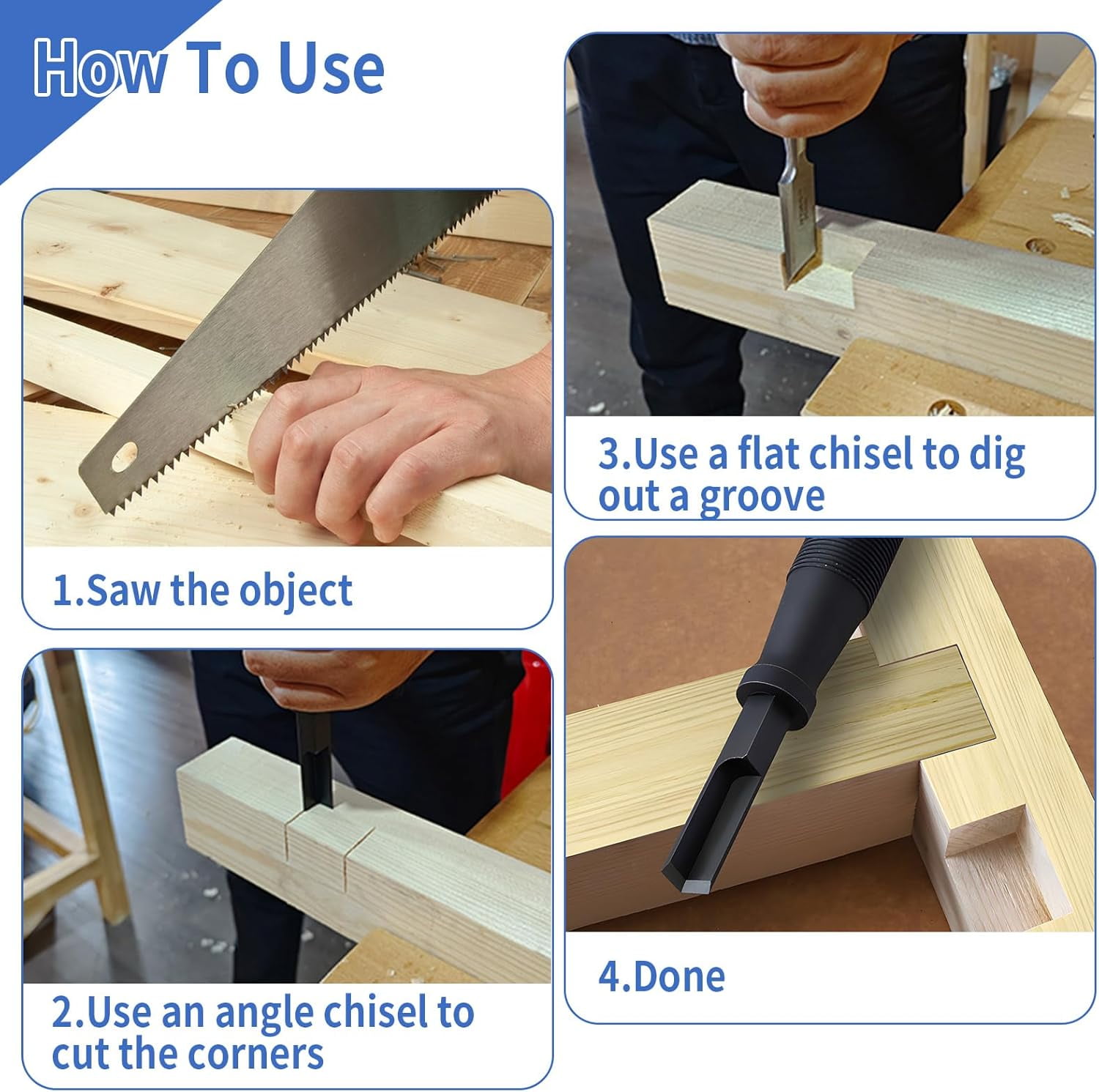 How To Use

1.Saw the object

2.Use an angle chisel to cut the corners

3.Use a flat chisel to dig out a groove

4.Done