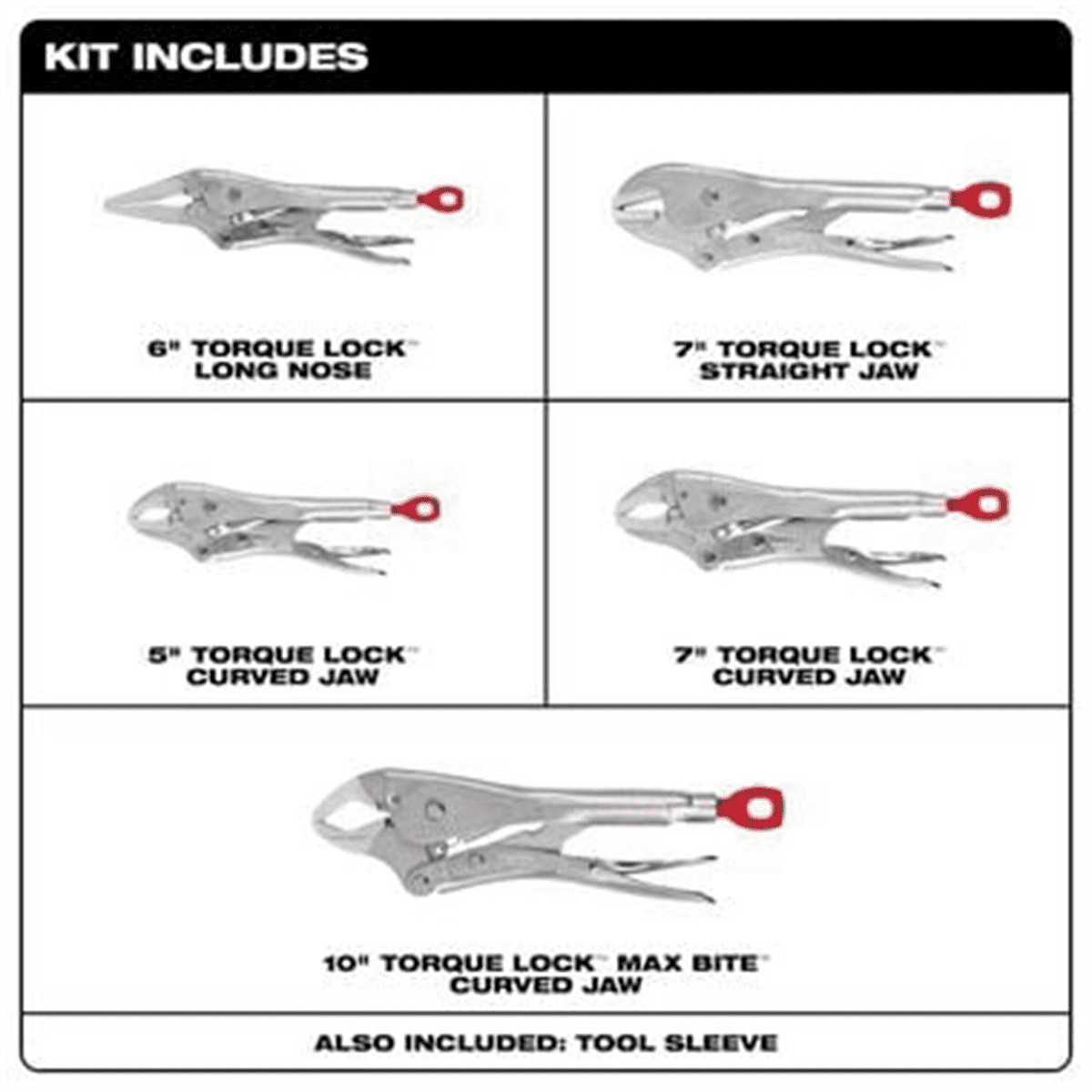 KIT INCLUDES

6" TORQUE LOCK™ LONG NOSE

7" TORQUE LOCK™ STRAIGHT JAW

5" TORQUE LOCK™ CURVED JAW

7" TORQUE LOCK™ CURVED JAW

10" TORQUE LOCK™ MAX BITE™ CURVED JAW

ALSO INCLUDED: TOOL SLEEVE