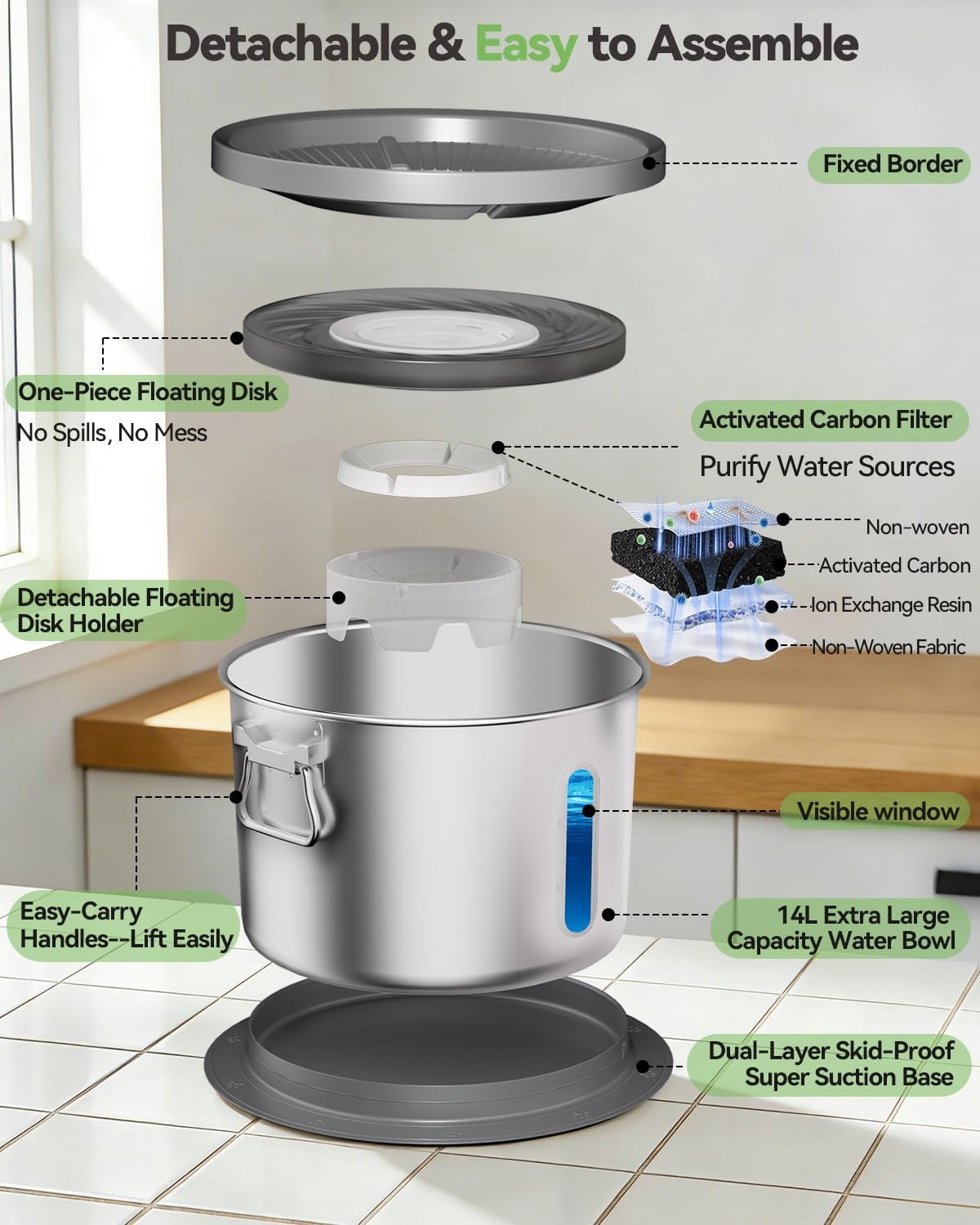 Detachable & Easy to Assemble

Fixed Border

One-Piece Floating Disk

No Spills, No Mess

Activated Carbon Filter

Purify Water Sources

Non-woven

Activated Carbon

Ion Exchange Resin

Non-Woven Fabric

Detachable Floating Disk Holder

Visible window

Easy-Carry Handles--Lift Easily

14L Extra Large Capacity Water Bowl

Dual-Layer Skid-Proof Super Suction Base