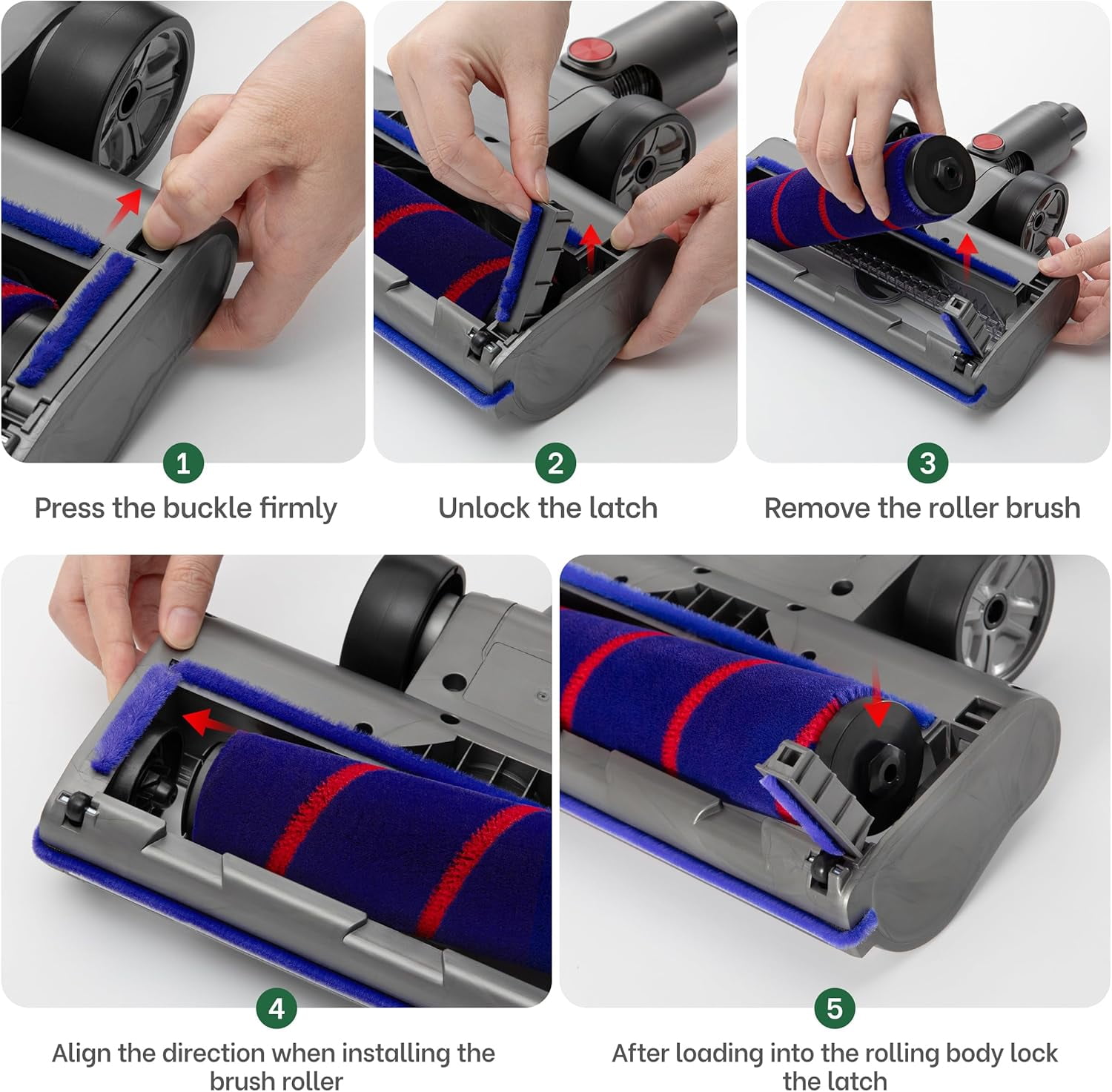 1
Press the buckle firmly

2
Unlock the latch

3
Remove the roller brush

4
Align the direction when installing the brush roller

5
After loading into the rolling body lock the latch