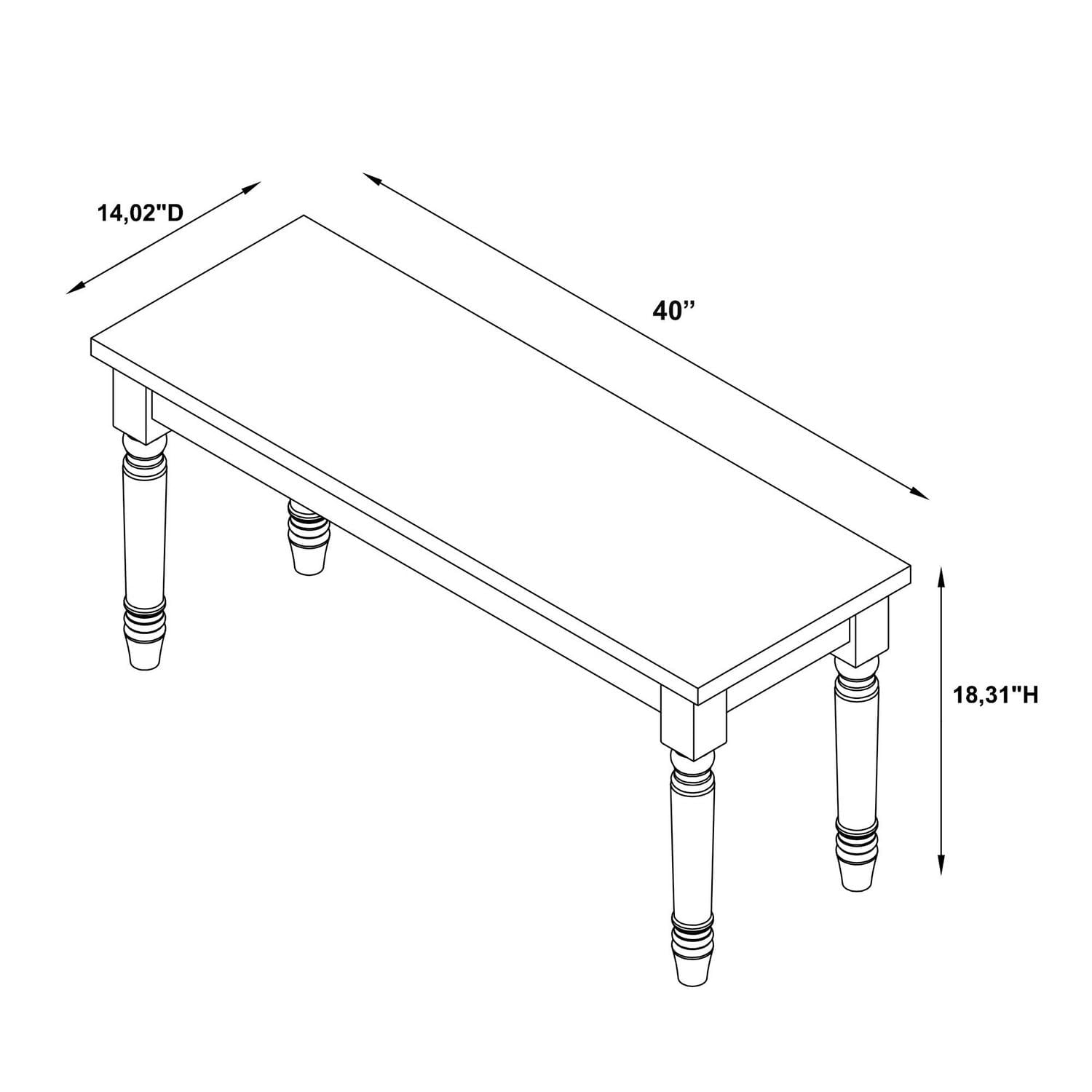 14,02"D

40’’

18,31"H