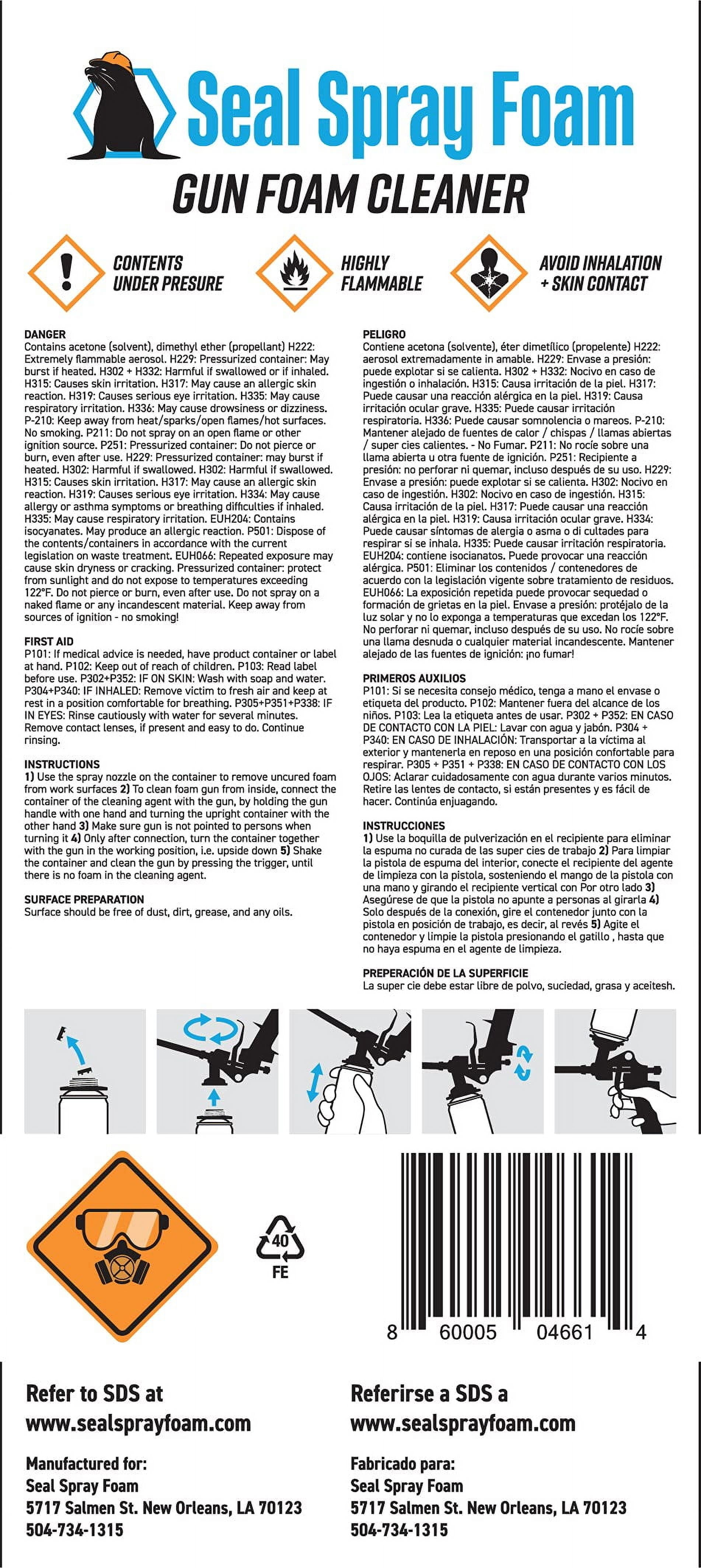 Seal Spray Foam
GUN FOAM CLEANER

CONTENTS UNDER PRESURE

HIGHLY FLAMMABLE

AVOID INHALATION + SKIN CONTACT

DANGER
Contains acetone (solvent), dimethyl ether (propellant) H222: Extremely flammable aerosol. H229: Pressurized container: May burst if heated. H302 + H332: Harmful if swallowed or if inhaled. H315: Causes skin irritation. H317: May cause an allergic skin reaction. H319: Causes serious eye irritation. H335: May cause respiratory irritation. H336: May cause drowsiness or dizziness. P-210: Keep away from heat/sparks/open flames/hot surfaces. No smoking. P211: Do not spray on an open flame or other ignition source. P251: Pressurized container: Do not pierce or burn, even after use. H229: Pressurized container: may burst if heated. H302: Harmful if swallowed. H302: Harmful if swallowed. H315: Causes skin irritation. H317: May cause an allergic skin reaction. H319: Causes serious eye irritation. H334: May cause allergy or asthma symptoms or breathing difficulties if inhaled. H335: May cause respiratory irritation. EUH204: Contains isocyanates. May produce an allergic reaction. P501: Dispose of the contents/containers in accordance with the current legislation on waste treatment. EUH066: Repeated exposure may cause skin dryness or cracking. Pressurized container: protect from sunlight and do not expose to temperatures exceeding 122°F. Do not pierce or burn, even after use. Do not spray on a naked flame or any incandescent material. Keep away from sources of ignition - no smoking!

FIRST AID
P101: If medical advice is needed, have product container or label at hand. P102: Keep out of reach of children. P103: Read label before use. P302+P352: IF ON SKIN: Wash with soap and water. P304+P340: IF INHALED: Remove victim to fresh air and keep at rest in a position comfortable for breathing. P305+P351+P338: IF IN EYES: Rinse cautiously with water for several minutes. Remove contact lenses, if present and easy to do. Continue rinsing.

INSTRUCTIONS
1) Use the spray nozzle on the container to remove uncured foam from work surfaces 2) To clean foam gun from inside, connect the container of the cleaning agent with the gun, by holding the gun handle with one hand and turning the upright container with the other hand 3) Make sure gun is not pointed to persons when turning it 4) Only after connection, turn the container together with the gun in the working position, i.e. upside down 5) Shake the container and clean the gun by pressing the trigger, until there is no foam in the cleaning agent.

SURFACE PREPARATION
Surface should be free of dust, dirt, grease, and any oils.

PELIGRO
Contiene acetona (solvente), éter dimetílico (propelente) H222: aerosol extremadamente in amable. H229: Envase a presión: puede explotar si se calienta. H302 + H332: Nocivo en caso de ingestión o inhalación. H315: Causa irritación de la piel. H317: Puede causar una reacción alérgica en la piel. H319: Causa irritación ocular grave. H335: Puede causar irritación respiratoria. H336: Puede causar somnolencia o mareos. P-210: Mantener alejado de fuentes de calor / chispas / llamas abiertas / super cies calientes. - No Fumar. P211: No rocíe sobre una llama abierta u otra fuente de ignición. P251: Recipiente a presión: no perforar ni quemar, incluso después de su uso. H229: Envase a presión: puede explotar si se calienta. H302: Nocivo en caso de ingestión. H302: Nocivo en caso de ingestión. H315: Causa irritación de la piel. H317: Puede causar una reacción alérgica en la piel. H319: Causa irritación ocular grave. H334: Puede causar síntomas de alergia o asma o di cultades para respirar si se inhala. H335: Puede causar irritación respiratoria. EUH204: contiene isocianatos. Puede provocar una reacción alérgica. P501: Eliminar los contenidos / contenedores de acuerdo con la legislación vigente sobre tratamiento de residuos. EUH066: La exposición repetida puede provocar sequedad o formación de grietas en la piel. Envase a presión: protéjalo de la luz solar y no lo exponga a temperaturas que excedan los 122°F. No perforar ni quemar, incluso después de su uso. No rocíe sobre una llama desnuda o cualquier material incandescente. Mantener alejado de las fuentes de ignición: ¡no fumar!

PRIMEROS AUXILIOS
P101: Si se necesita consejo médico, tenga a mano el envase o etiqueta del producto. P102: Mantener fuera del alcance de los niños. P103: Lea la etiqueta antes de usar. P302 + P352: EN CASO DE CONTACTO CON LA PIEL: Lavar con agua y jabón. P304 + P340: EN CASO DE INHALACIÓN: Transportar a la víctima al exterior y mantenerla en reposo en una posición confortable para respirar. P305 + P351 + P338: EN CASO DE CONTACTO CON LOS OJOS: Aclarar cuidadosamente con agua durante varios minutos. Retire las lentes de contacto, si están presentes y es fácil de hacer. Continúa enjuagando.

INSTRUCCIONES
1) Use la boquilla de pulverización en el recipiente para eliminar la espuma no curada de las super cies de trabajo 2) Para limpiar la pistola de espuma del interior, conecte el recipiente del agente de limpieza con la pistola, sosteniendo el mango de la pistola con una mano y girando el recipiente vertical con Por otro lado 3) Asegúrese de que la pistola no apunte a personas al girarla 4) Solo después de la conexión, gire el contenedor junto con la pistola en posición de trabajo, es decir, al revés 5) Agite el contenedor y limpie la pistola presionando el gatillo , hasta que no haya espuma en el agente de limpieza.

PREPARACIÓN DE LA SUPERFICIE
La super cie debe estar libre de polvo, suciedad, grasa y aceitesh.

40
FE

8 60005 04661 4

Refer to SDS at
www.sealsprayfoam.com

Manufactured for:
Seal Spray Foam
5717 Salmen St. New Orleans, LA 70123
504-734-1315

Referirse a SDS a
www.sealsprayfoam.com

Fabricado para:
Seal Spray Foam
5717 Salmen St. New Orleans, LA 70123
504-734-1315