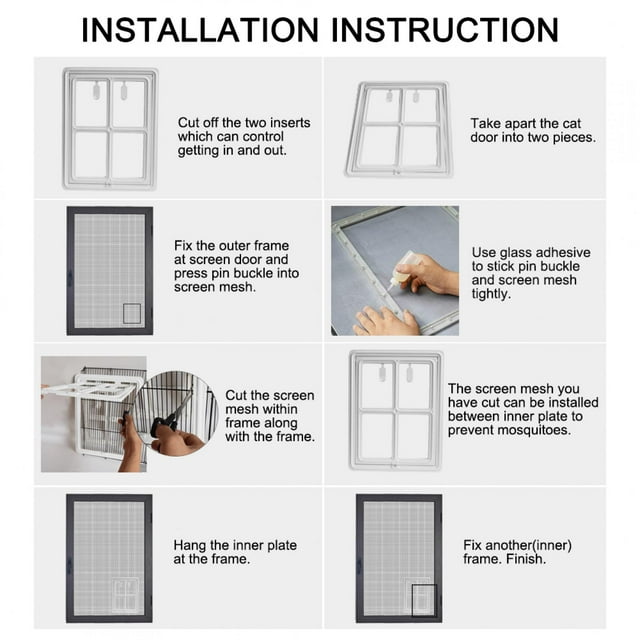 INSTALLATION INSTRUCTION

Cut off the two inserts which can control getting in and out.

Take apart the cat door into two pieces.

Fix the outer frame at screen door and press pin buckle into screen mesh.

Use glass adhesive to stick pin buckle and screen mesh tightly.

Cut the screen mesh within frame along with the frame.

The screen mesh you have cut can be installed between inner plate to prevent mosquitoes.

Hang the inner plate at the frame.

Fix another(inner) frame. Finish.