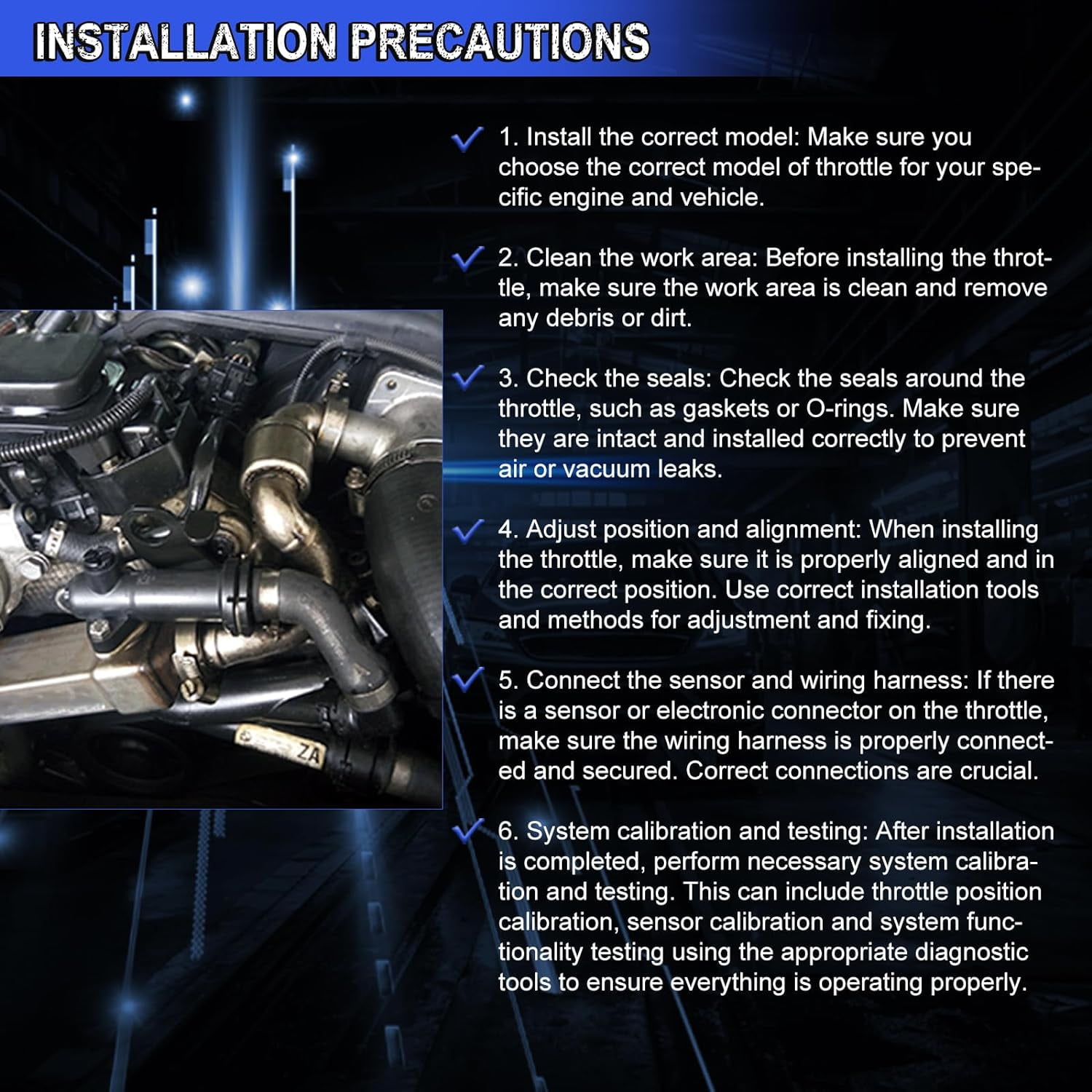 INSTALLATION PRECAUTIONS

1. Install the correct model: Make sure you choose the correct model of throttle for your specific engine and vehicle.

2. Clean the work area: Before installing the throttle, make sure the work area is clean and remove any debris or dirt.

3. Check the seals: Check the seals around the throttle, such as gaskets or O-rings. Make sure they are intact and installed correctly to prevent air or vacuum leaks.

4. Adjust position and alignment: When installing the throttle, make sure it is properly aligned and in the correct position. Use correct installation tools and methods for adjustment and fixing.

5. Connect the sensor and wiring harness: If there is a sensor or electronic connector on the throttle, make sure the wiring harness is properly connected and secured. Correct connections are crucial.

6. System calibration and testing: After installation is completed, perform necessary system calibration and testing. This can include throttle position calibration, sensor calibration and system functionality testing using the appropriate diagnostic tools to ensure everything is operating properly.

ZA