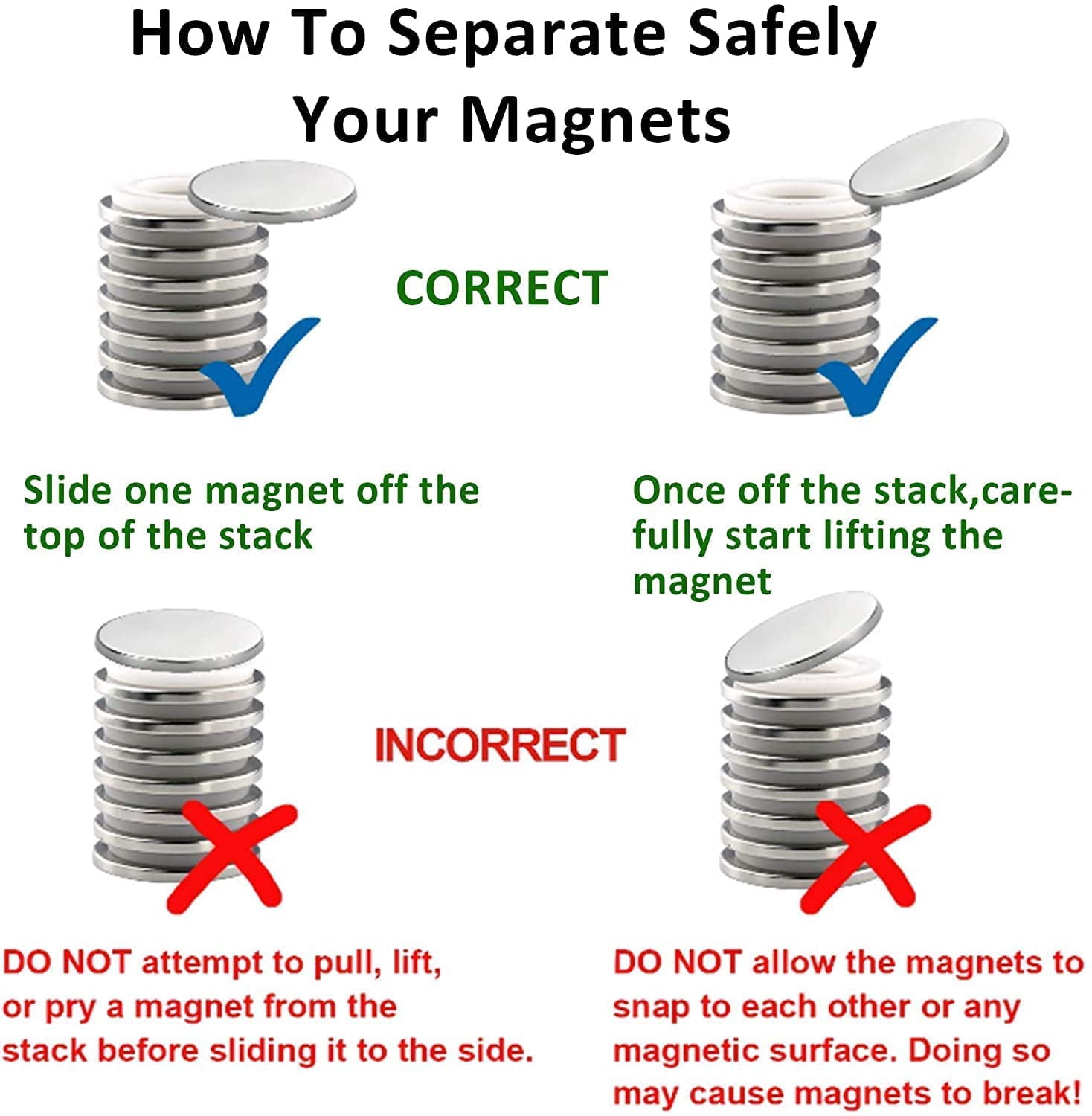 How To Separate Safely Your Magnets

CORRECT

Slide one magnet off the top of the stack

Once off the stack,carefully start lifting the magnet

INCORRECT

DO NOT attempt to pull, lift, or pry a magnet from the stack before sliding it to the side.

DO NOT allow the magnets to snap to each other or any magnetic surface. Doing so may cause magnets to break!