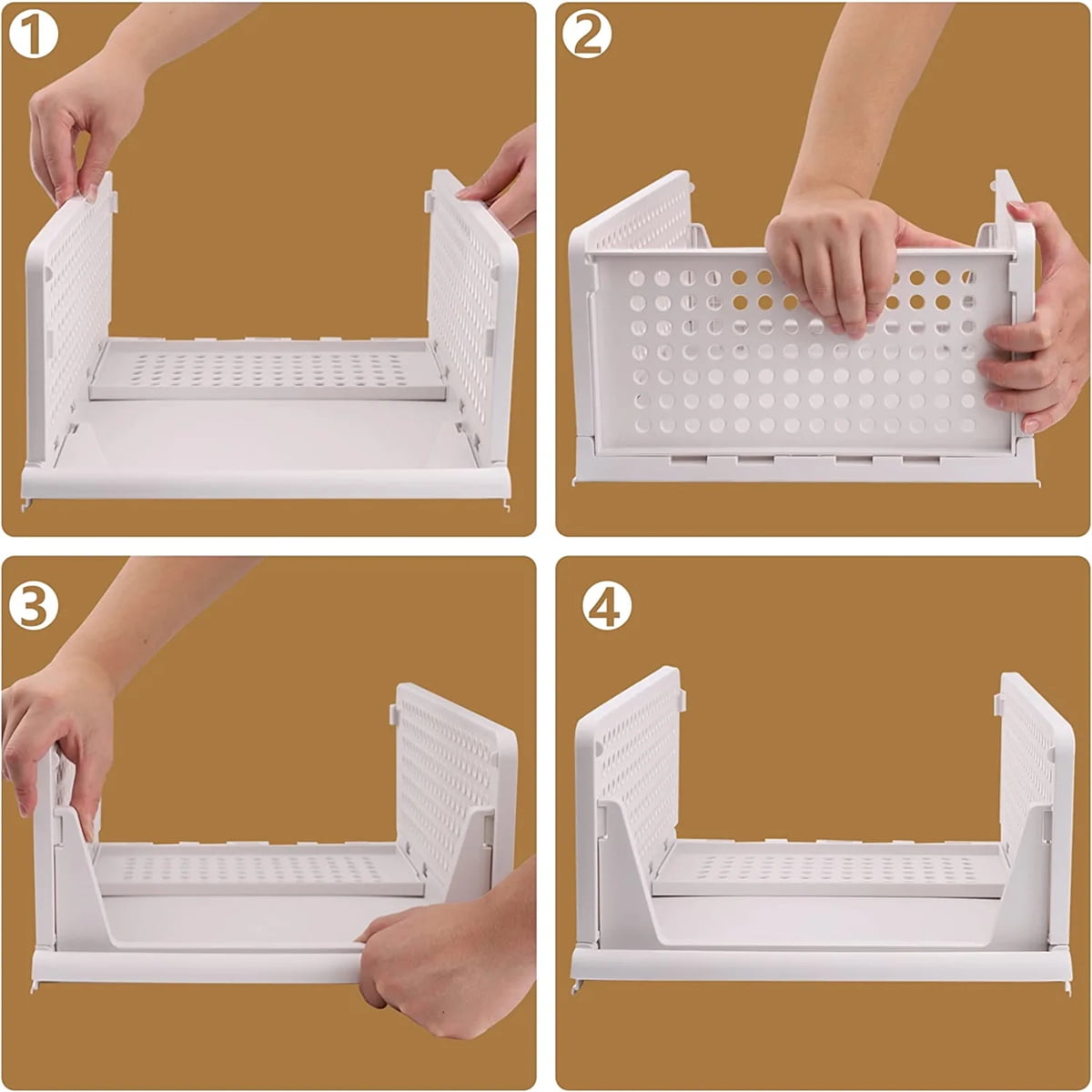 1

2

3

4