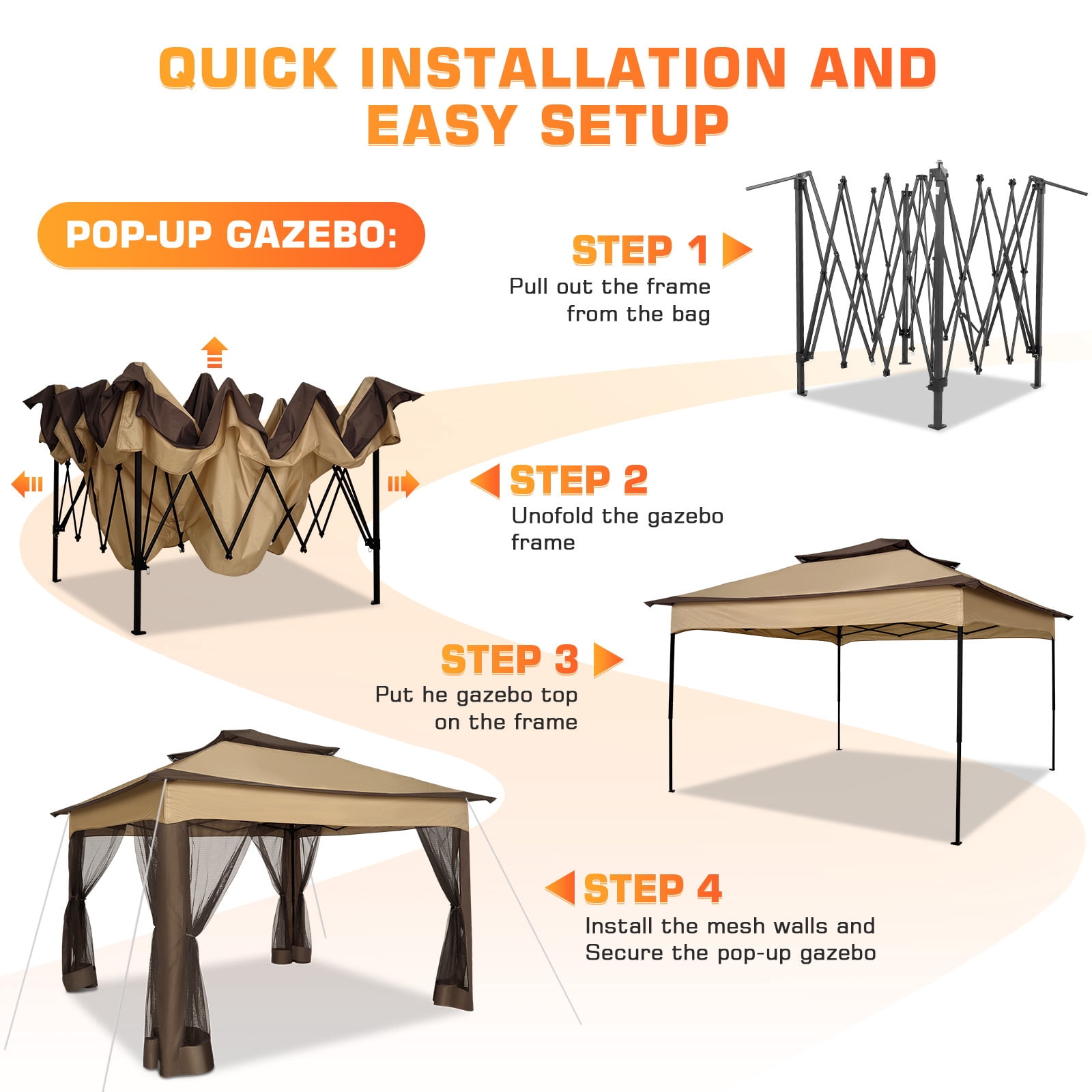 QUICK INSTALLATION AND EASY SETUP

POP-UP GAZEBO:

STEP 1
Pull out the frame from the bag

STEP 2
Unofold the gazebo frame

STEP 3
Put he gazebo top on the frame

STEP 4
Install the mesh walls and Secure the pop-up gazebo