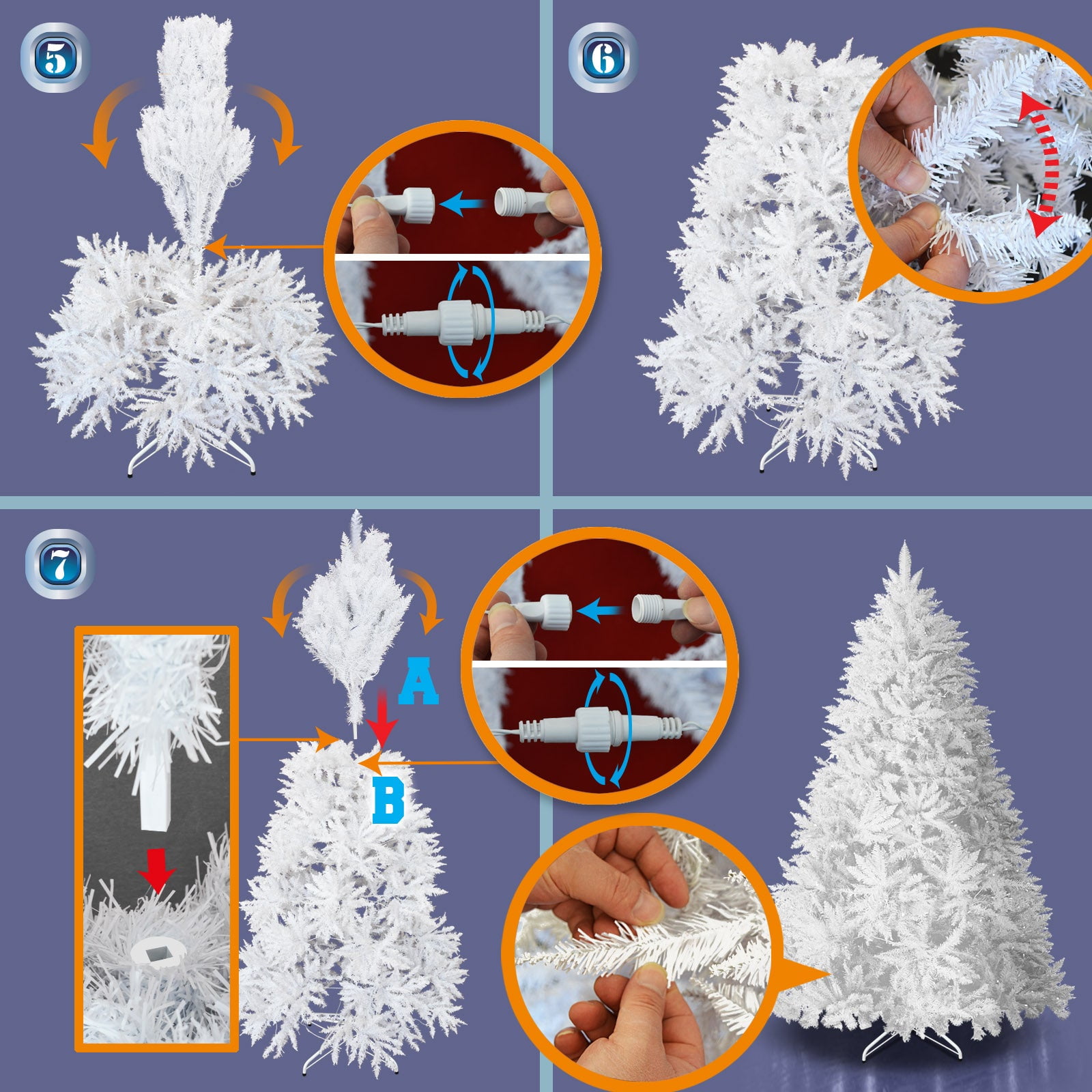 5

6

7

A

B