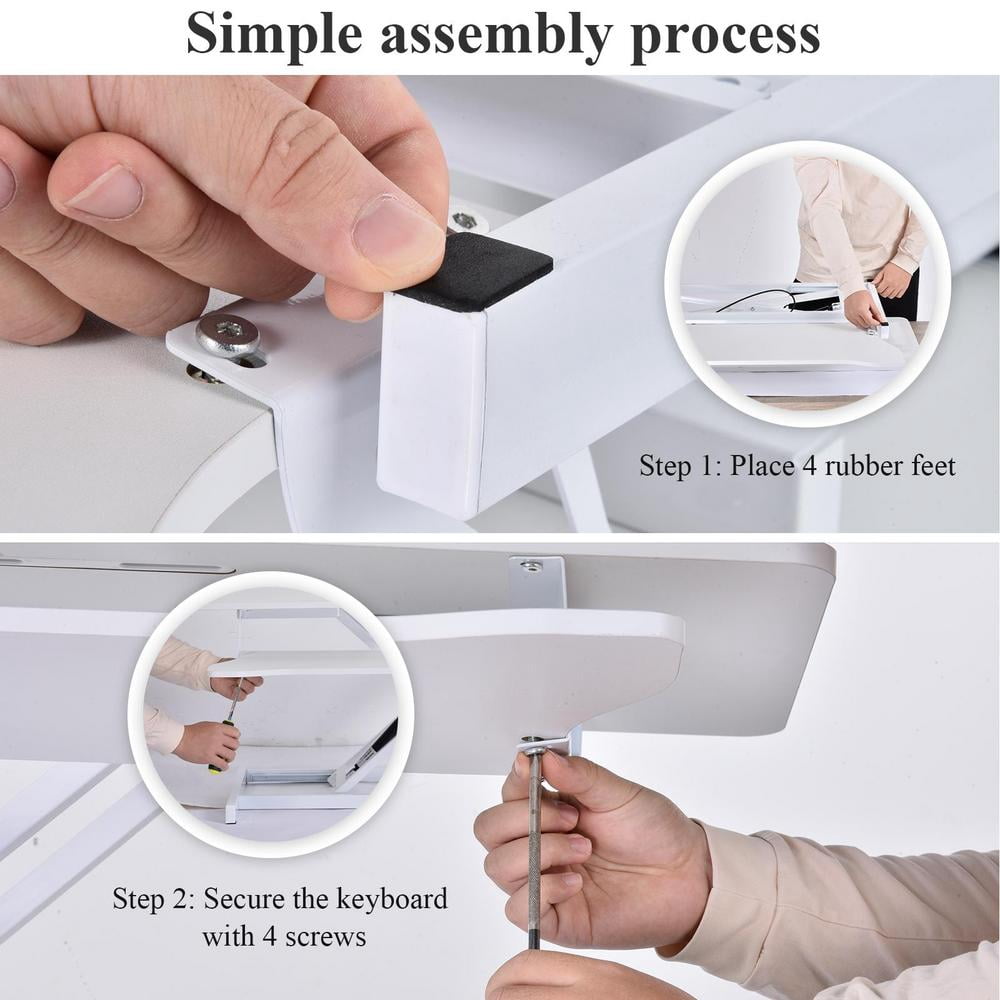 Simple assembly process

Step 1: Place 4 rubber feet

Step 2: Secure the keyboard with 4 screws