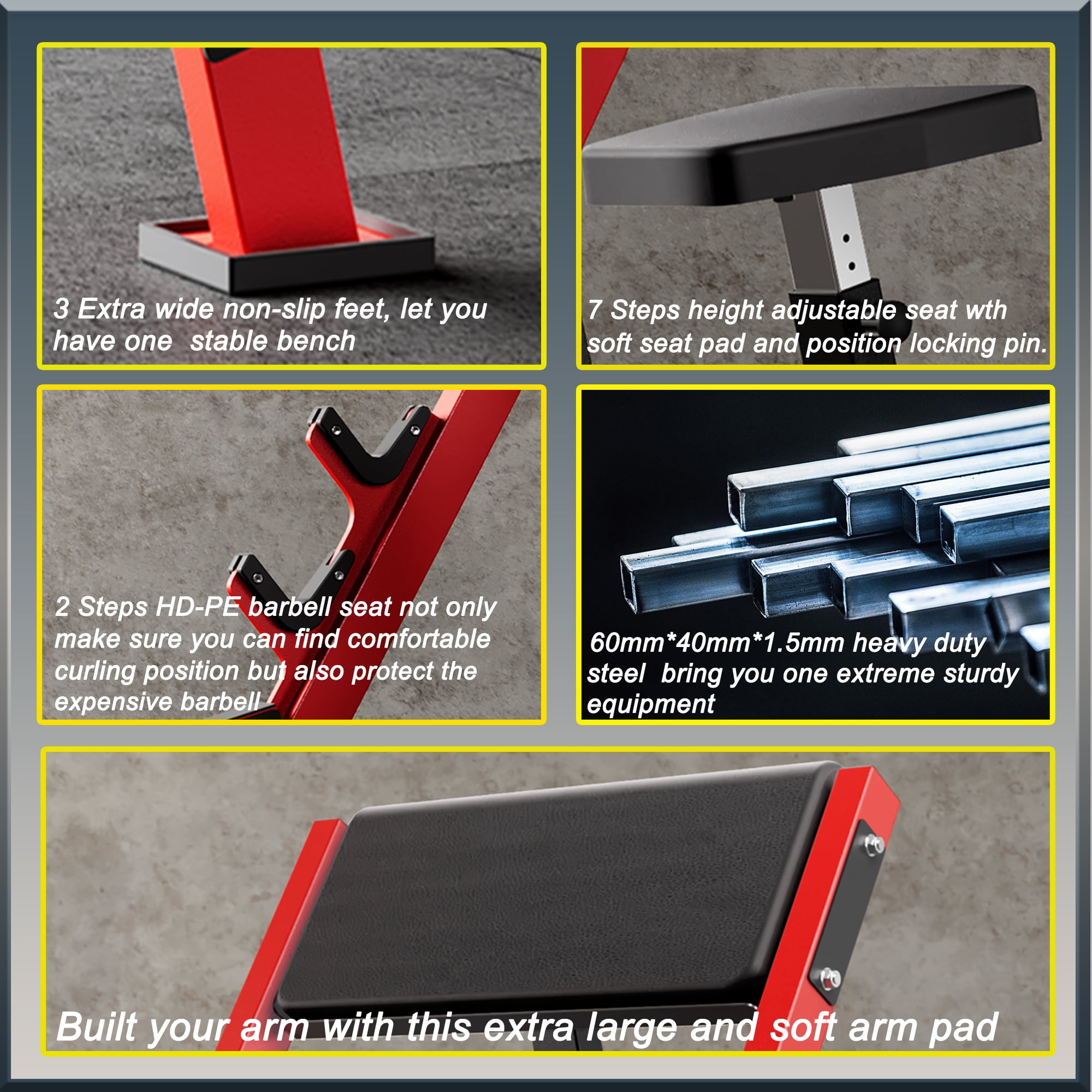 3 Extra wide non-slip feet, let you have one stable bench

7 Steps height adjustable seat wth soft seat pad and position locking pin.

2 Steps HD-PE barbell seat not only make sure you can find comfortable curling position but also protect the expensive barbell

60mm*40mm*1.5mm heavy duty steel bring you one extreme sturdy equipment

Built your arm with this extra large and soft arm pad