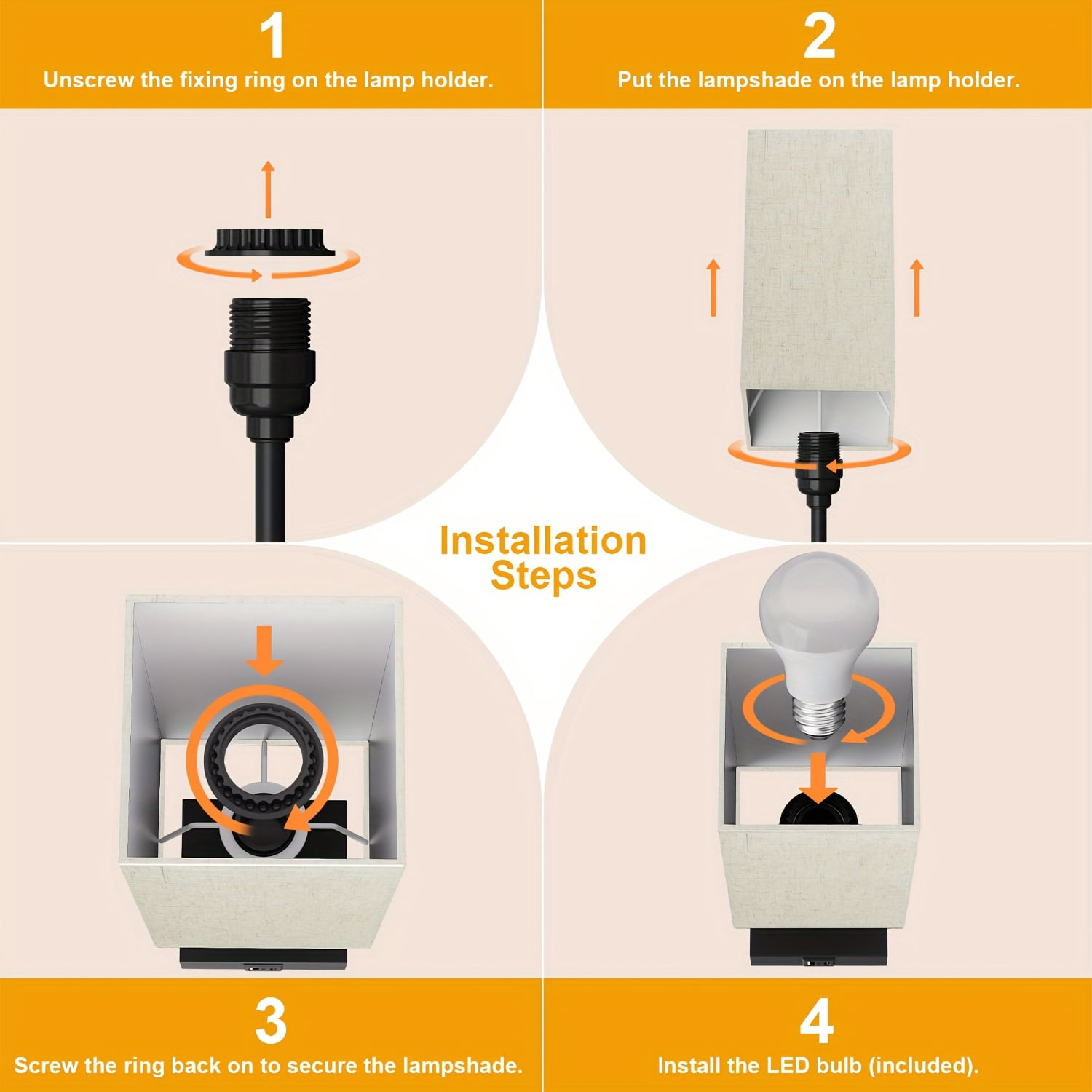 1
Unscrew the fixing ring on the lamp holder.

2
Put the lampshade on the lamp holder.

Installation Steps

3
Screw the ring back on to secure the lampshade.

4
Install the LED bulb (included).