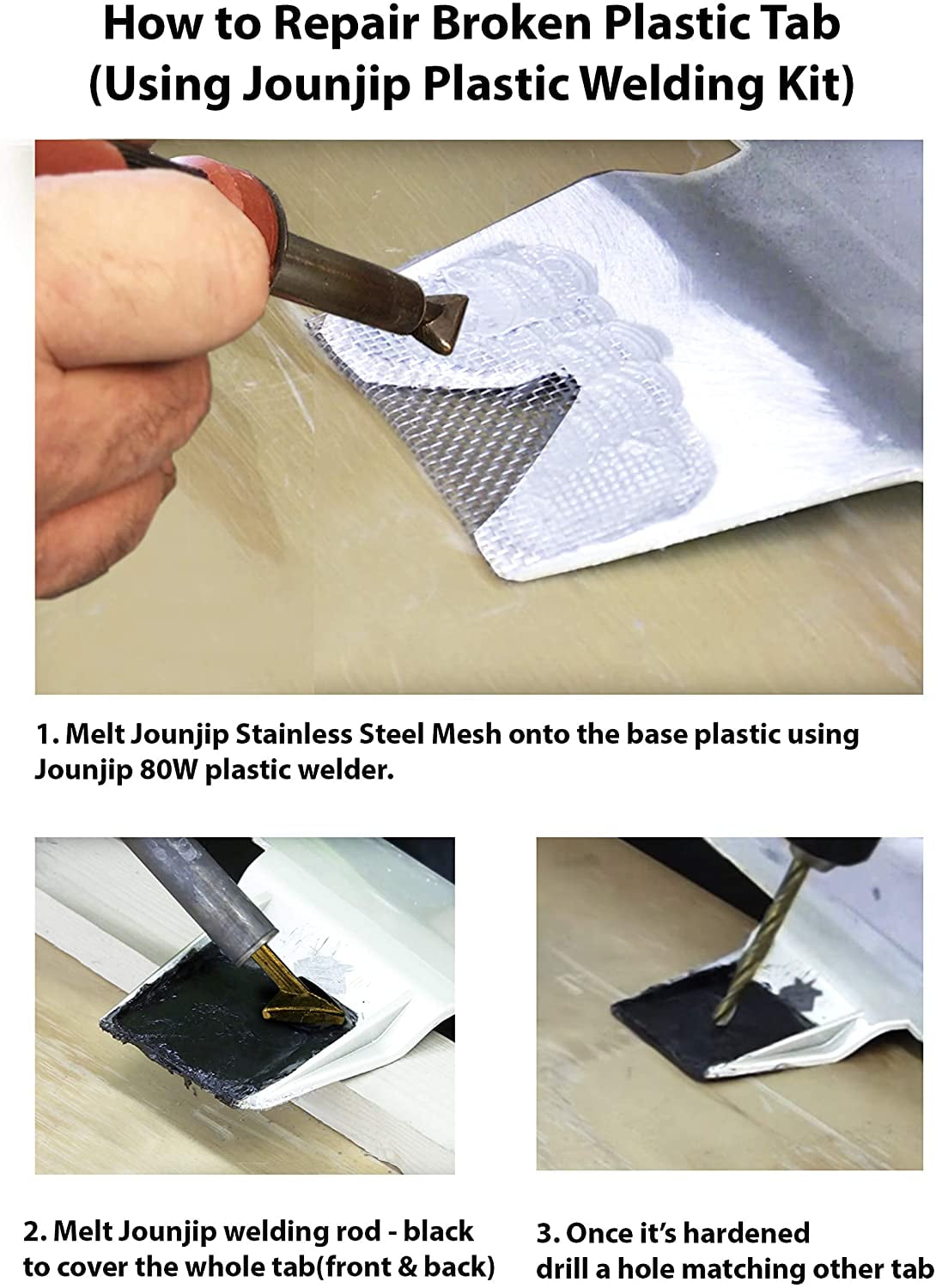 How to Repair Broken Plastic Tab
(Using Jounjip Plastic Welding Kit)

1. Melt Jounjip Stainless Steel Mesh onto the base plastic using Jounjip 80W plastic welder.

2. Melt Jounjip welding rod - black to cover the whole tab(front & back)

3. Once it's hardened drill a hole matching other tab