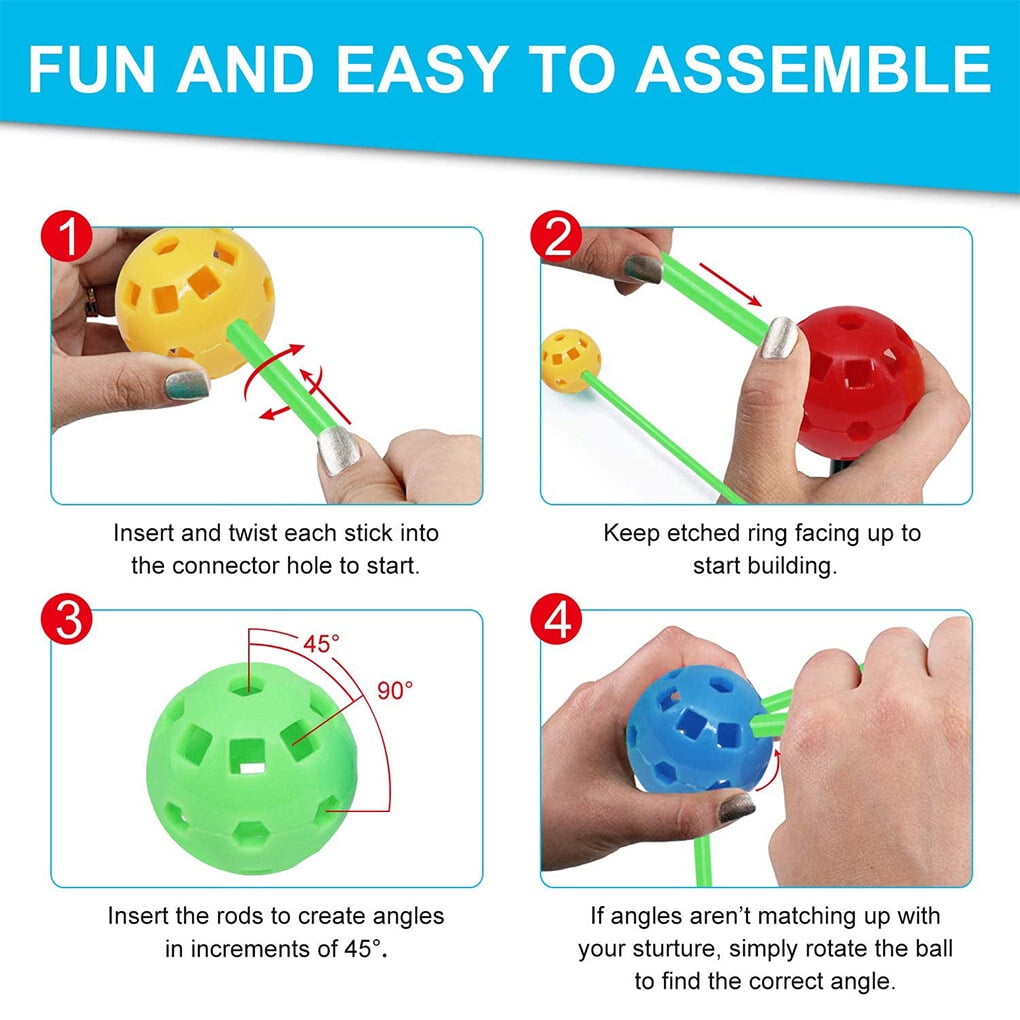 FUN AND EASY TO ASSEMBLE

1

Insert and twist each stick into the connector hole to start.

2

Keep etched ring facing up to start building.

3

45°

90°

Insert the rods to create angles in increments of 45°.

4

If angles aren't matching up with your sturture, simply rotate the ball to find the correct angle.