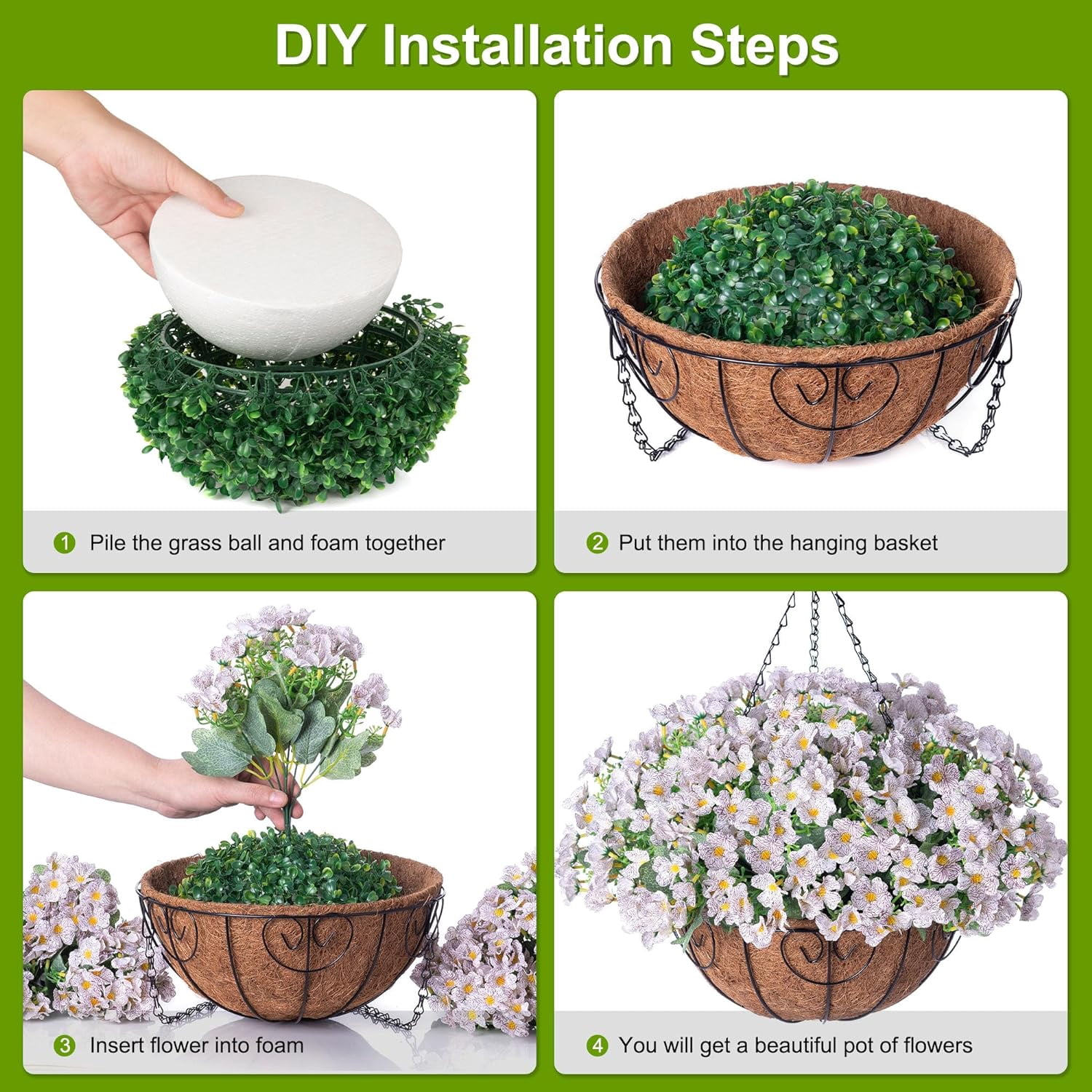 DIY Installation Steps

1 Pile the grass ball and foam together

2 Put them into the hanging basket

3 Insert flower into foam

4 You will get a beautiful pot of flowers