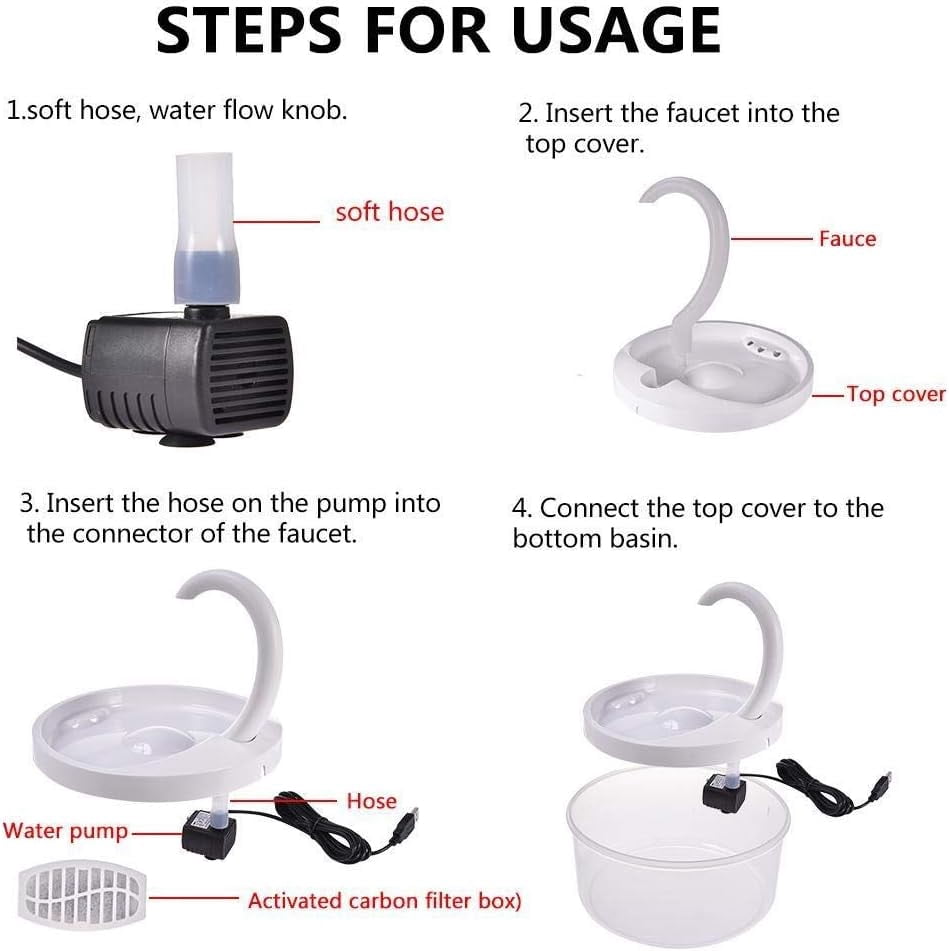 STEPS FOR USAGE

1.soft hose, water flow knob.

soft hose

2. Insert the faucet into the top cover.

Fauce

Top cover

3. Insert the hose on the pump into the connector of the faucet.

Hose

Water pump

Activated carbon filter box)

4. Connect the top cover to the bottom basin.