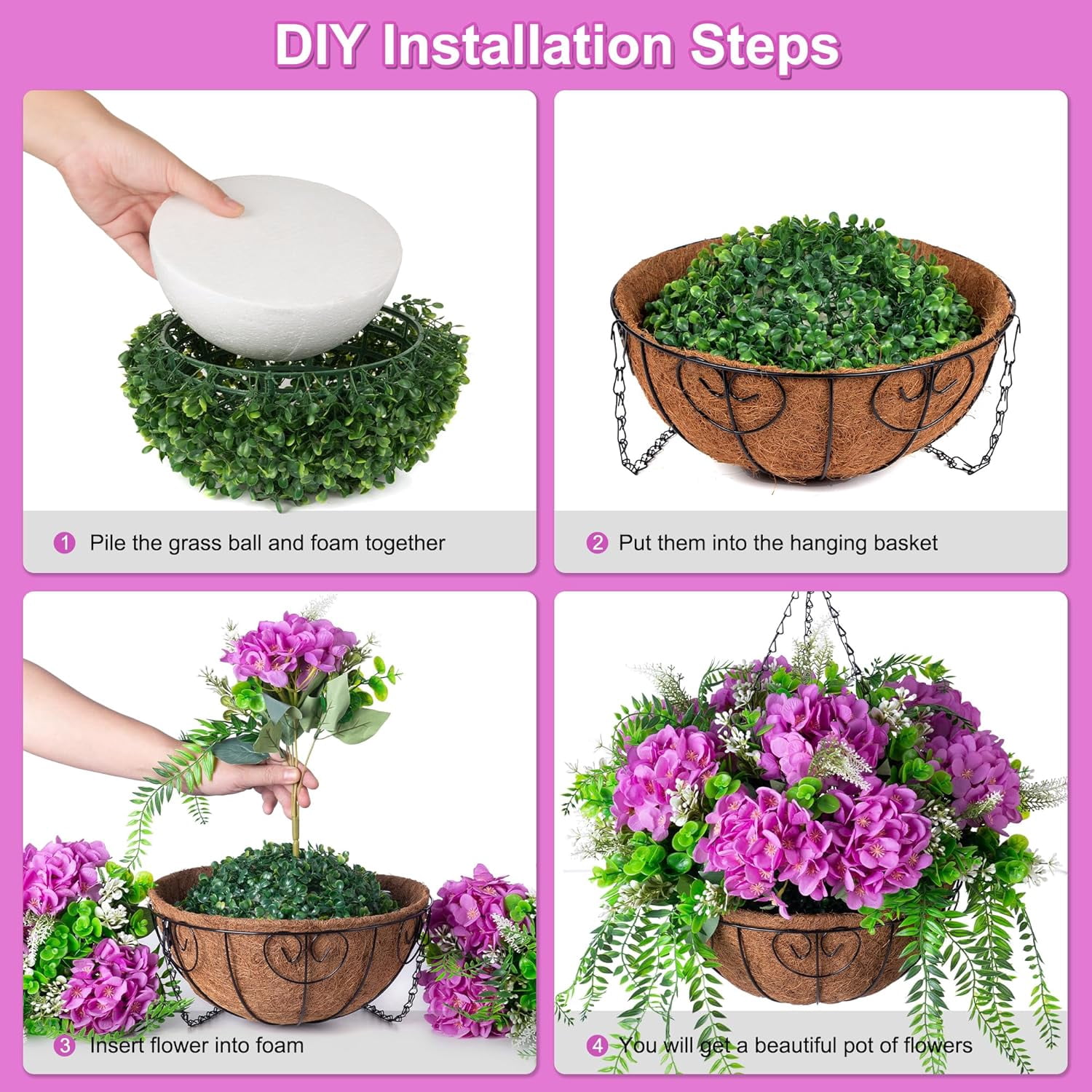 DIY Installation Steps

1 Pile the grass ball and foam together

2 Put them into the hanging basket

3 Insert flower into foam

4 You will get a beautiful pot of flowers