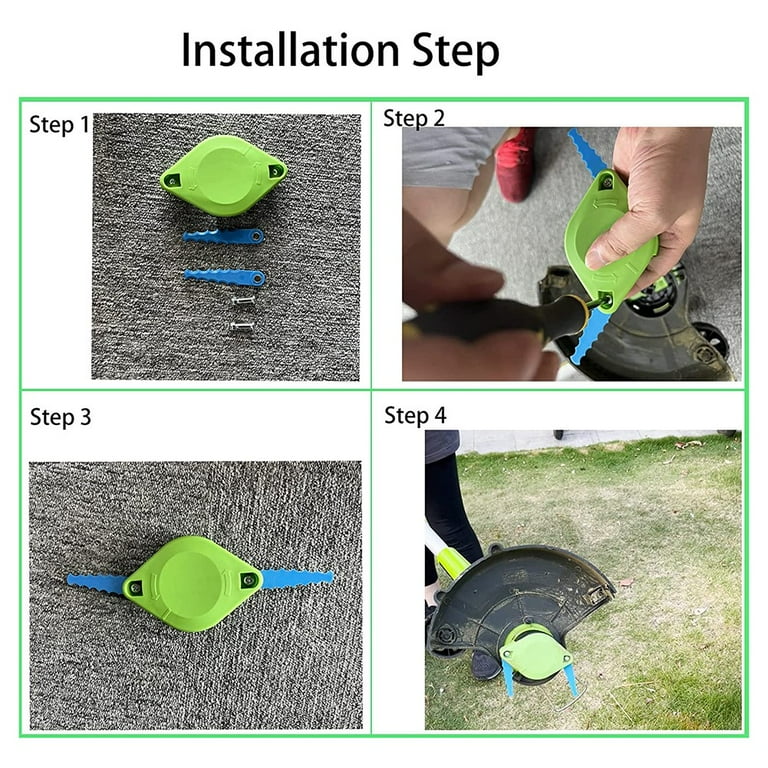 Installation Step

Step 1

Step 2

Step 3

Step 4