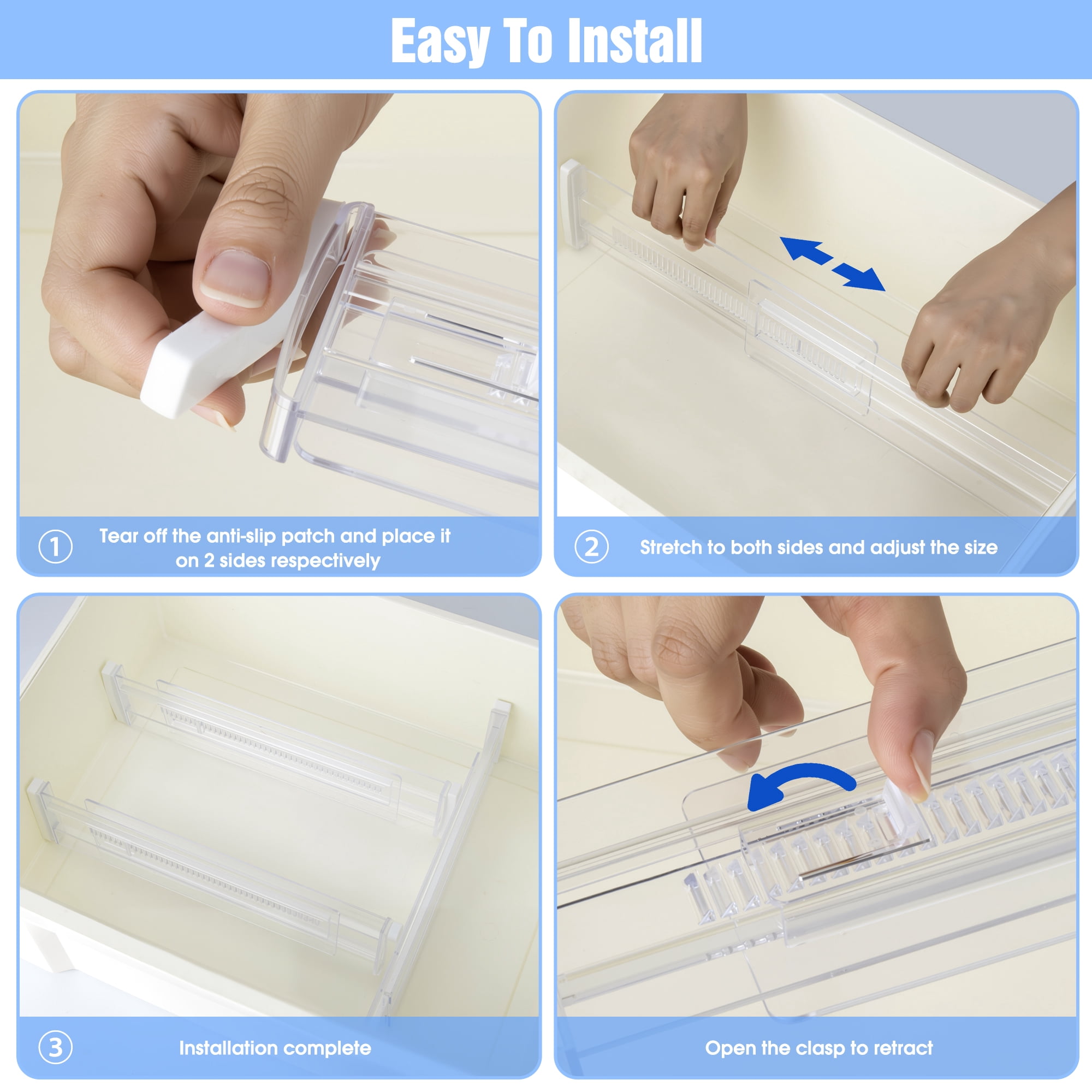 Easy To Install

① Tear off the anti-slip patch and place it on 2 sides respectively

② Stretch to both sides and adjust the size

③ Installation complete

Open the clasp to retract