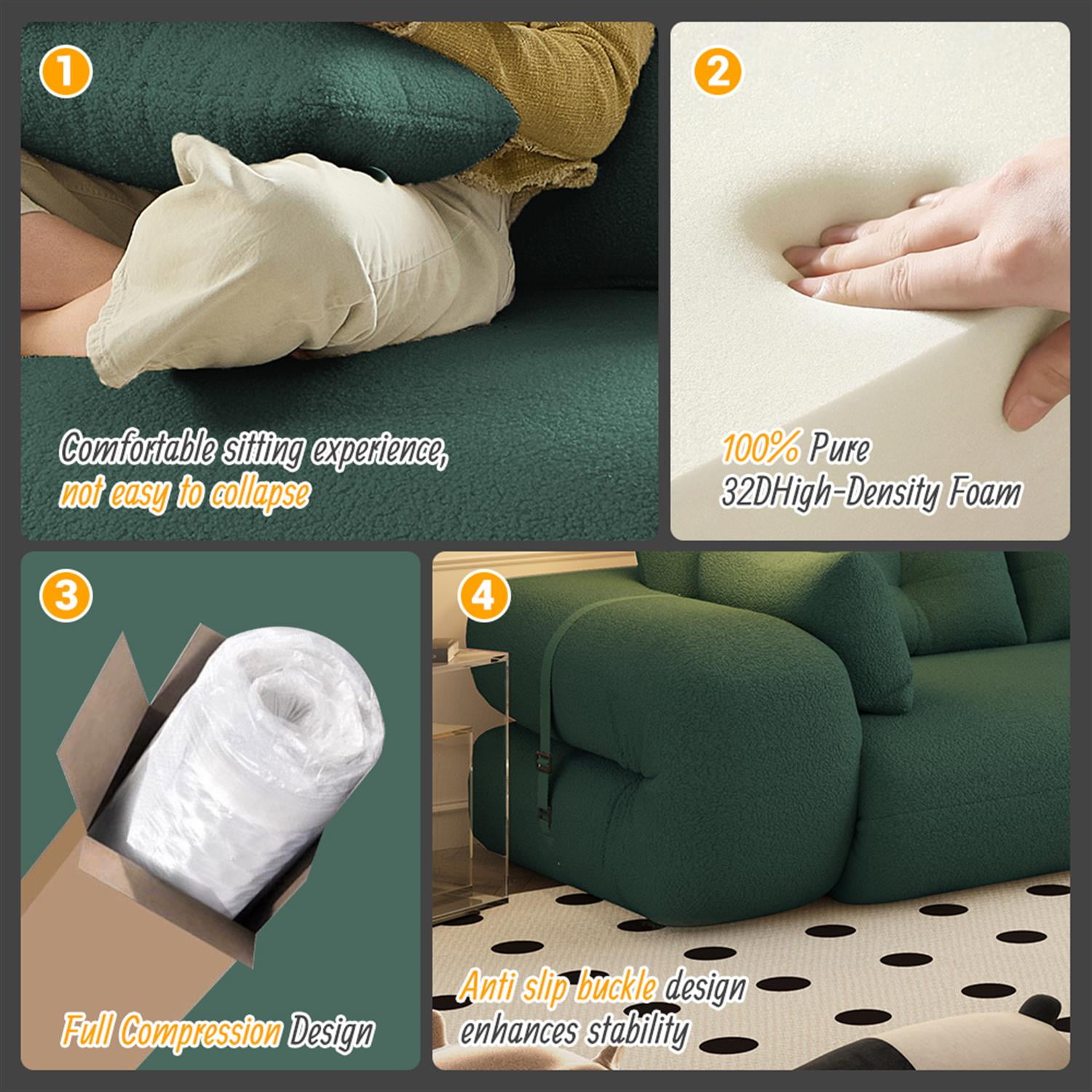 1

Comfortable sitting experience, not easy to collapse

2

100% Pure 32DHigh-Density Foam

3

Full Compression Design

4

Anti slip buckle design enhances stability