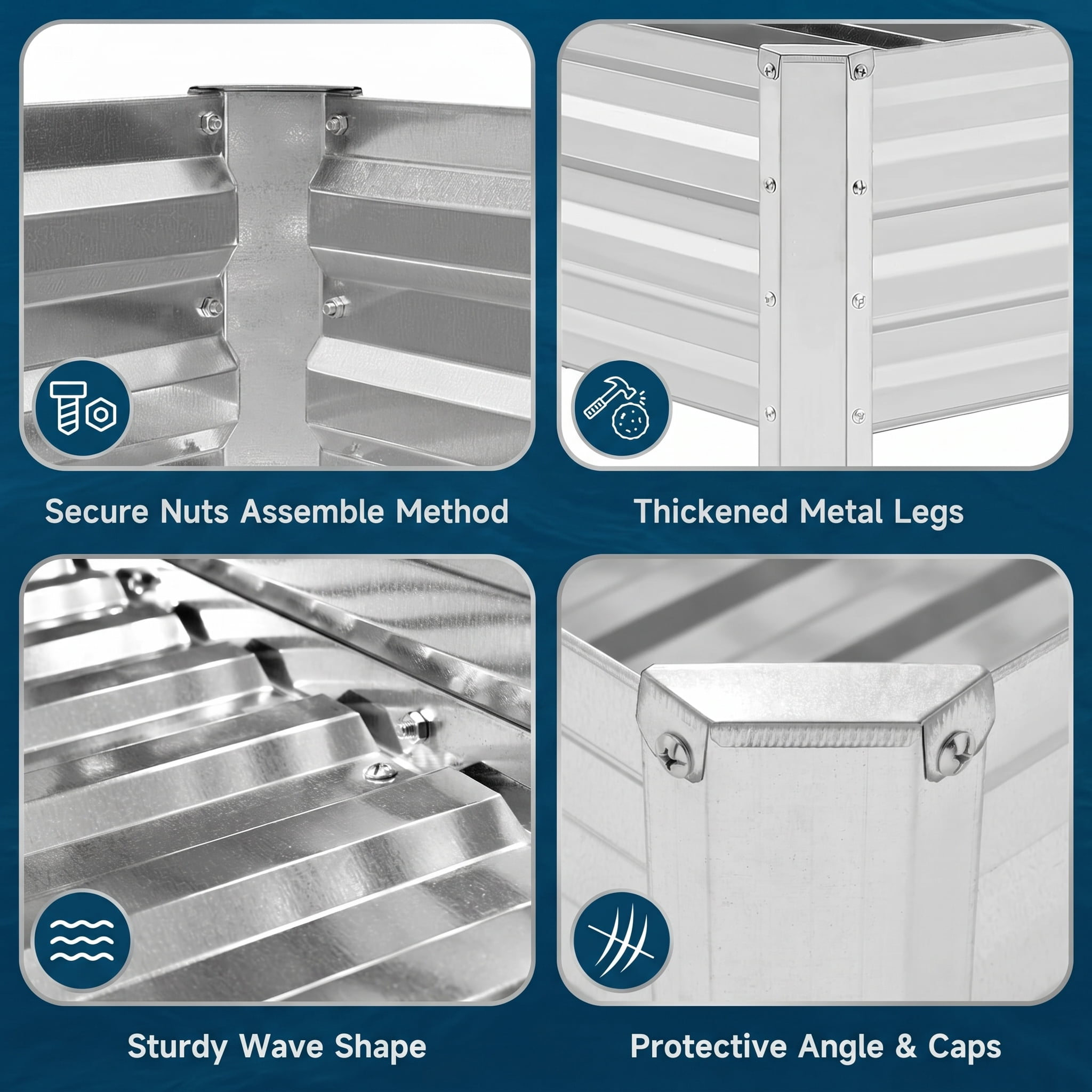 Secure Nuts Assemble Method

Thickened Metal Legs

Sturdy Wave Shape

Protective Angle & Caps