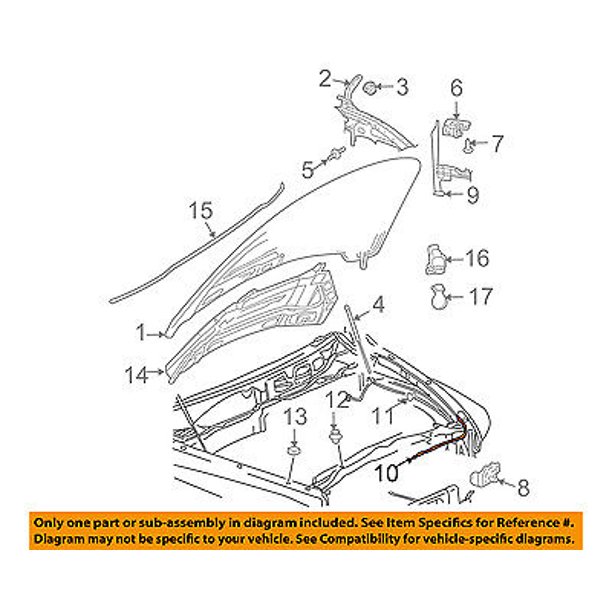 2
3
6
7
5
9
15
16
17
4
1
14
12
11
13
10
8

Only one part or sub-assembly in diagram included. See Item Specifics for Reference #.
Diagram may not be specific to your vehicle. See Compatibility for vehicle-specific diagrams.