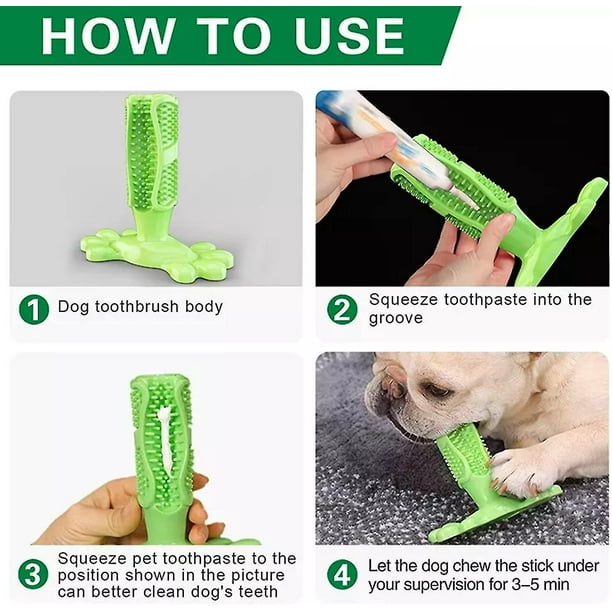 HOW TO USE

1 Dog toothbrush body

2 Squeeze toothpaste into the groove

3 Squeeze pet toothpaste to the position shown in the picture can better clean dog's teeth

4 Let the dog chew the stick under your supervision for 3–5 min