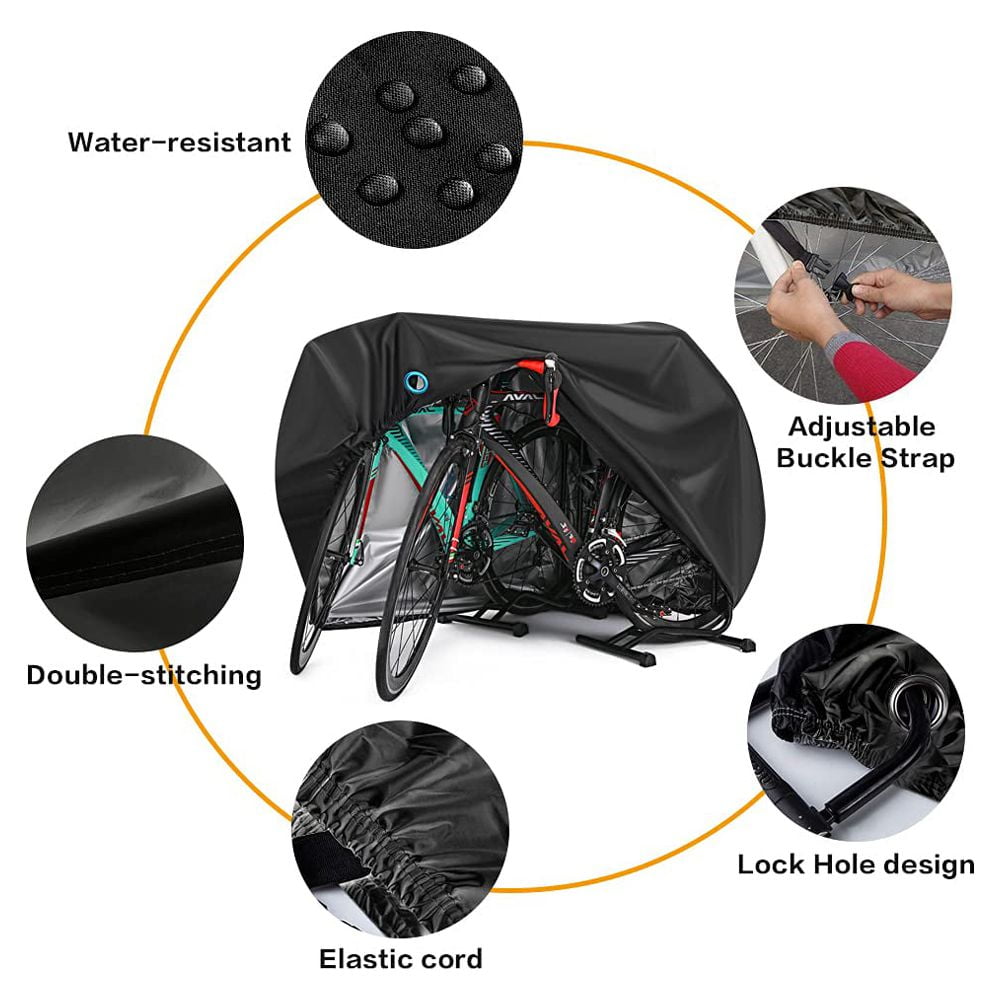 Water-resistant

Adjustable Buckle Strap

Double-stitching

Lock Hole design

Elastic cord