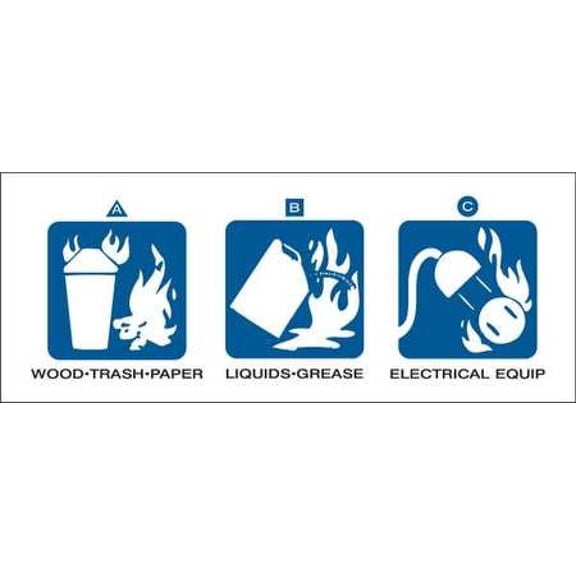 A

WOOD·TRASH·PAPER

B

LIQUIDS·GREASE

C

ELECTRICAL EQUIP