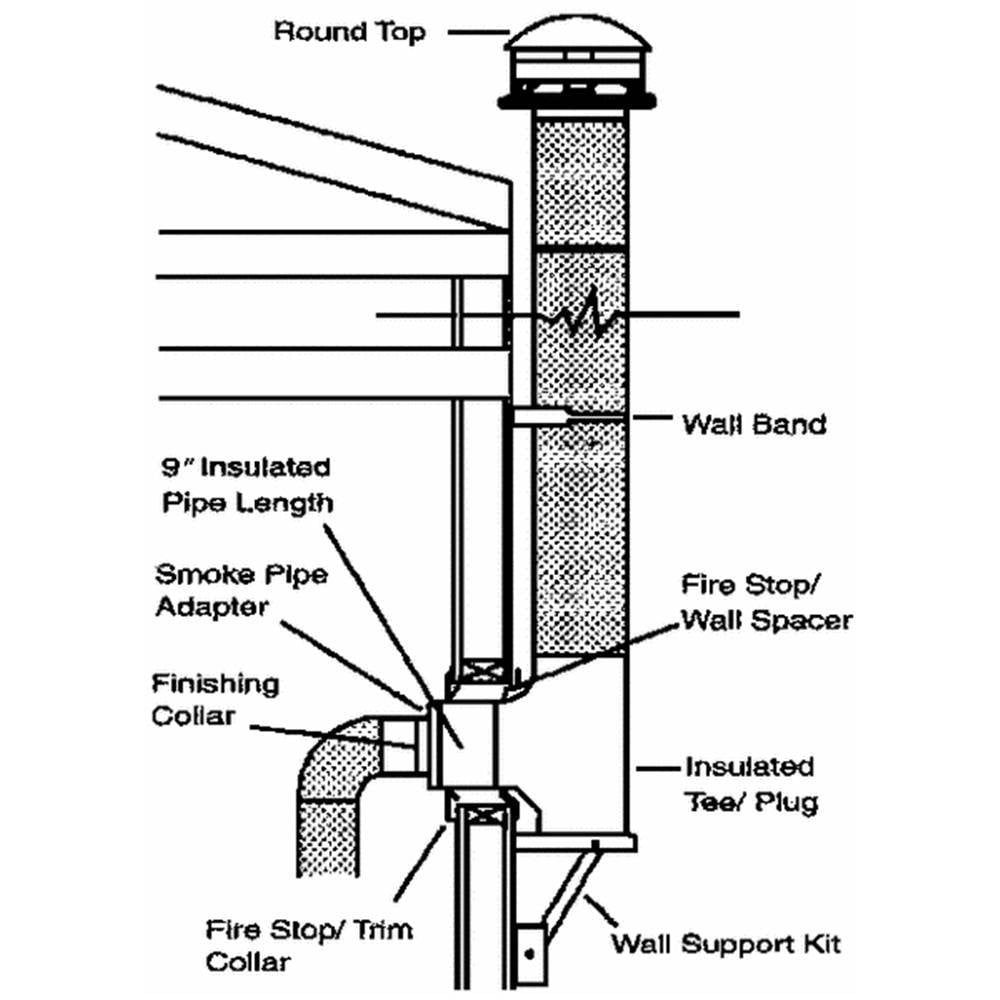 Round Top

Wall Band

9" Insulated Pipe Length

Smoke Pipe Adapter

Fire Stop/ Wall Spacer

Finishing Collar

Insulated Tee/ Plug

Fire Stop/ Trim Collar

Wall Support Kit