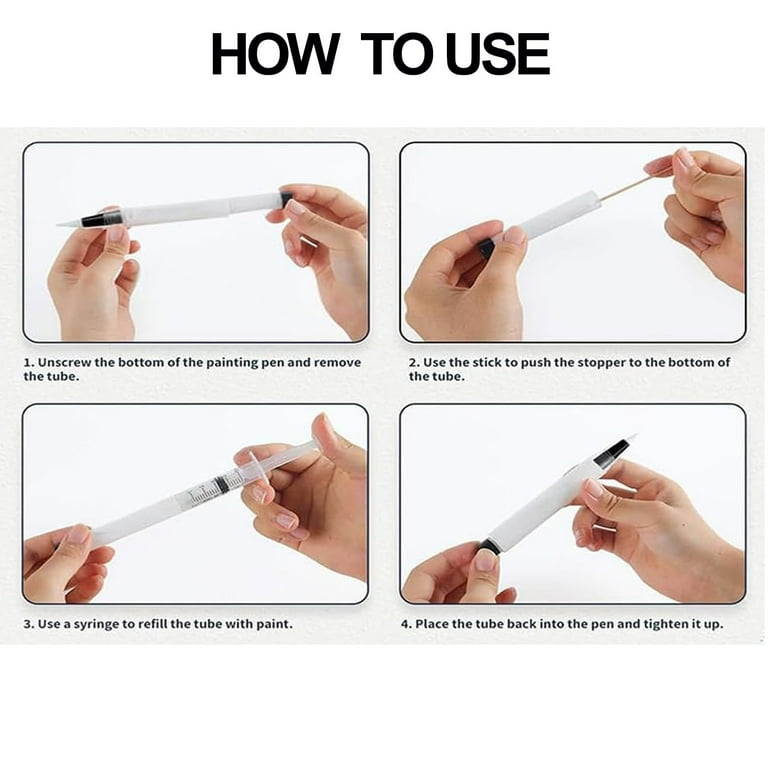 HOW TO USE

1. Unscrew the bottom of the painting pen and remove the tube.

2. Use the stick to push the stopper to the bottom of the tube.

3. Use a syringe to refill the tube with paint.

4. Place the tube back into the pen and tighten it up.