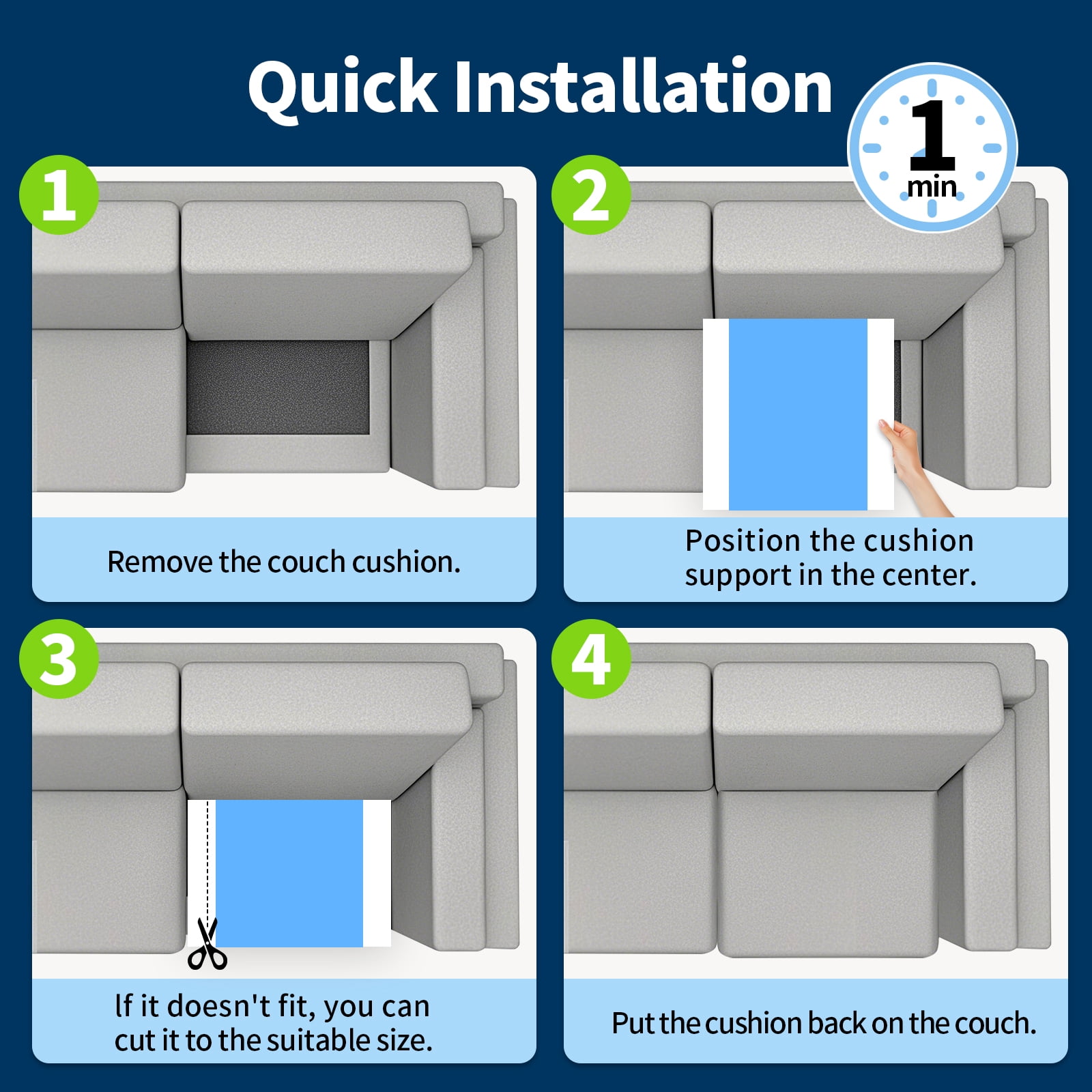 Quick Installation

1 min

1

Remove the couch cushion.

2

Position the cushion support in the center.

3

If it doesn't fit, you can cut it to the suitable size.

4

Put the cushion back on the couch.