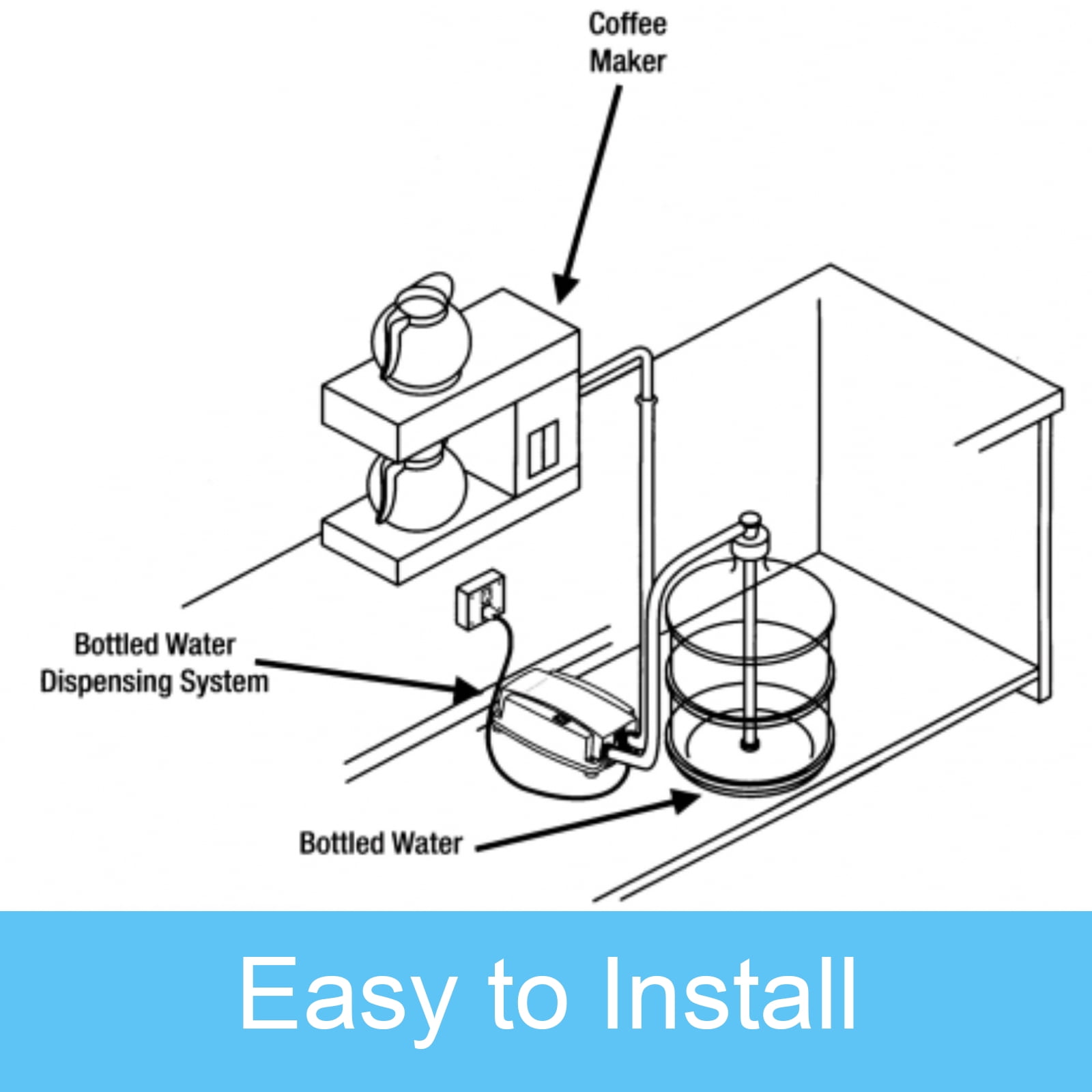 Coffee Maker

Bottled Water Dispensing System

Bottled Water

Easy to Install