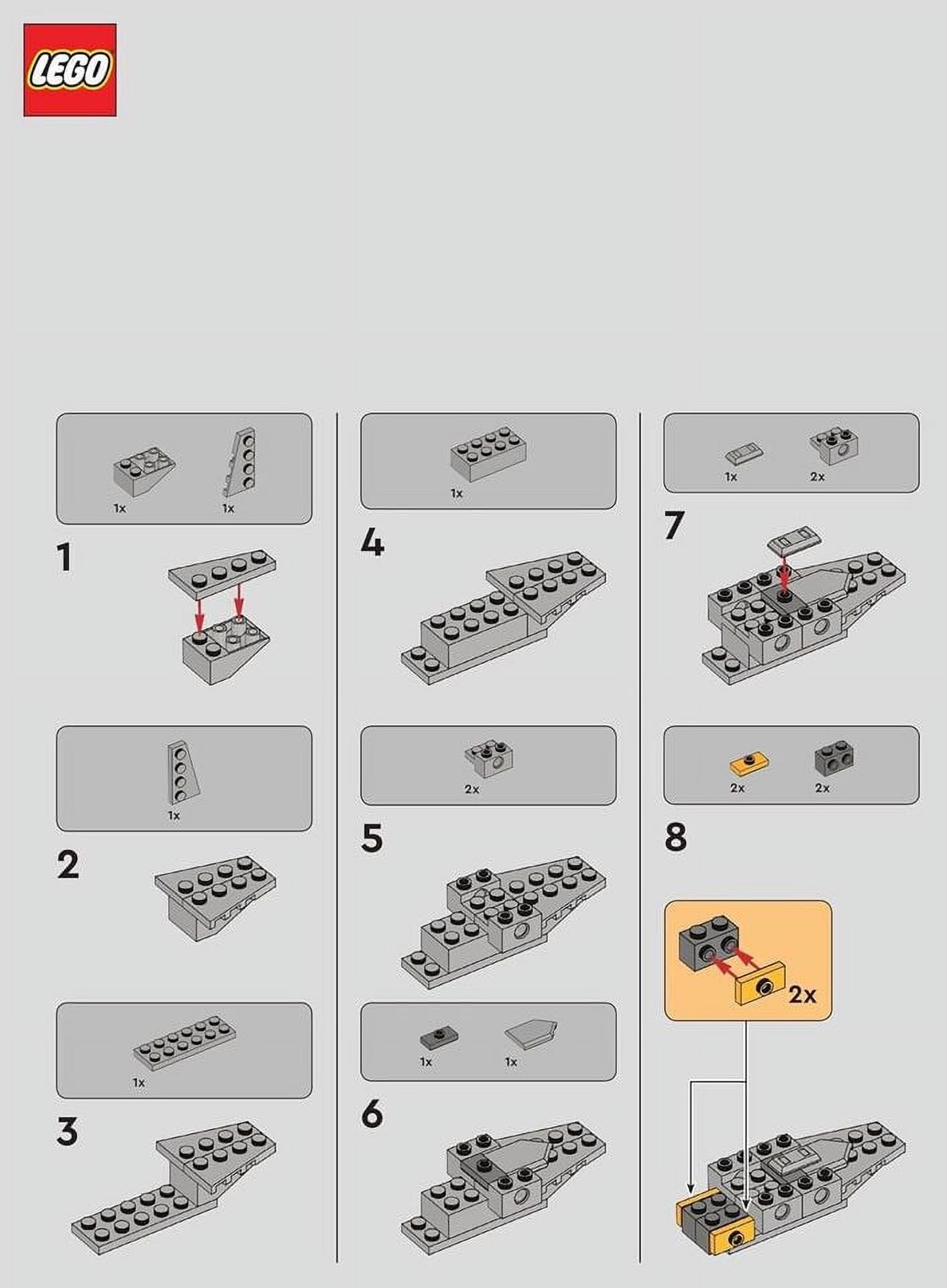 LEGO

1x 1x

1

1x

2

1x

3

1x

4

2x

5

1x 1x

6

1x 2x

7

2x 2x

8

2x