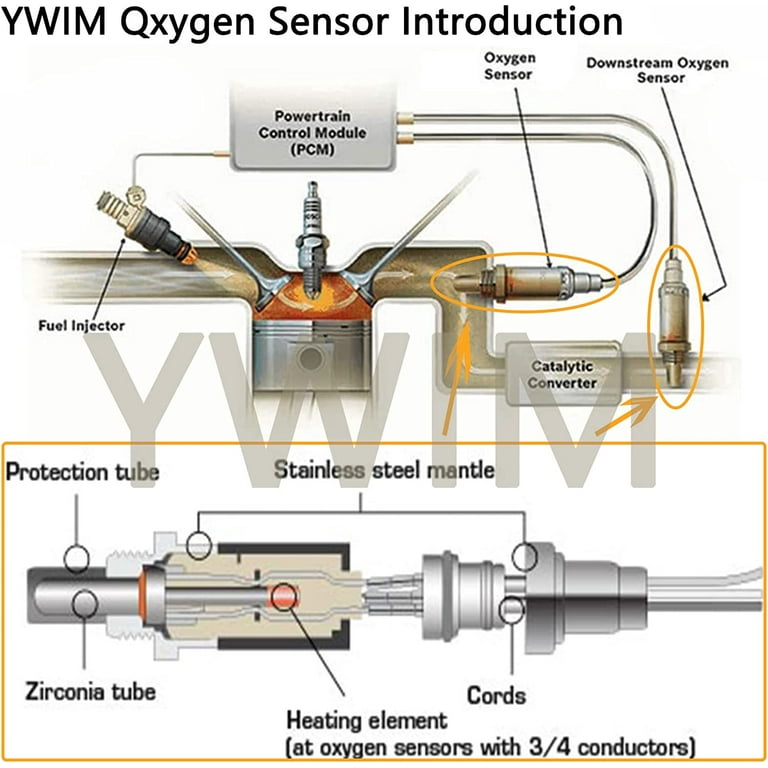 YWIM Qxygen Sensor Introduction

Oxygen Sensor

Downstream Oxygen Sensor

Powertrain Control Module (PCM)

Fuel Injector

Catalytic Converter

YWIM

Protection tube

Stainless steel mantle

Zirconia tube

Cords

Heating element
(at oxygen sensors with 3/4 conductors)