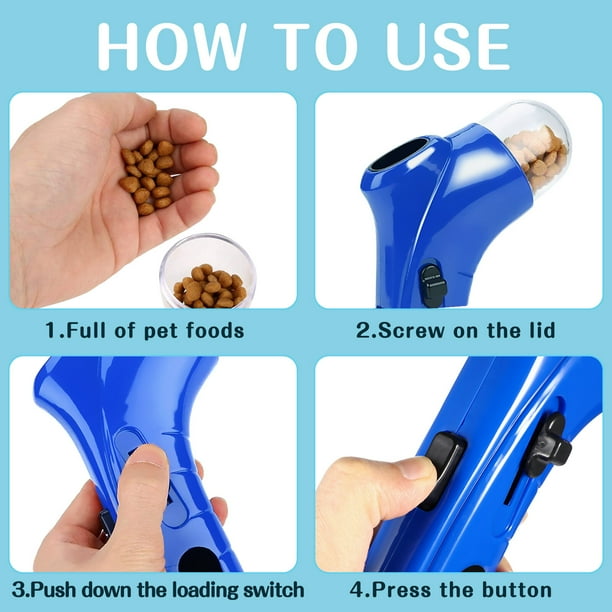 HOW TO USE

1.Full of pet foods

2.Screw on the lid

3.Push down the loading switch

4.Press the button