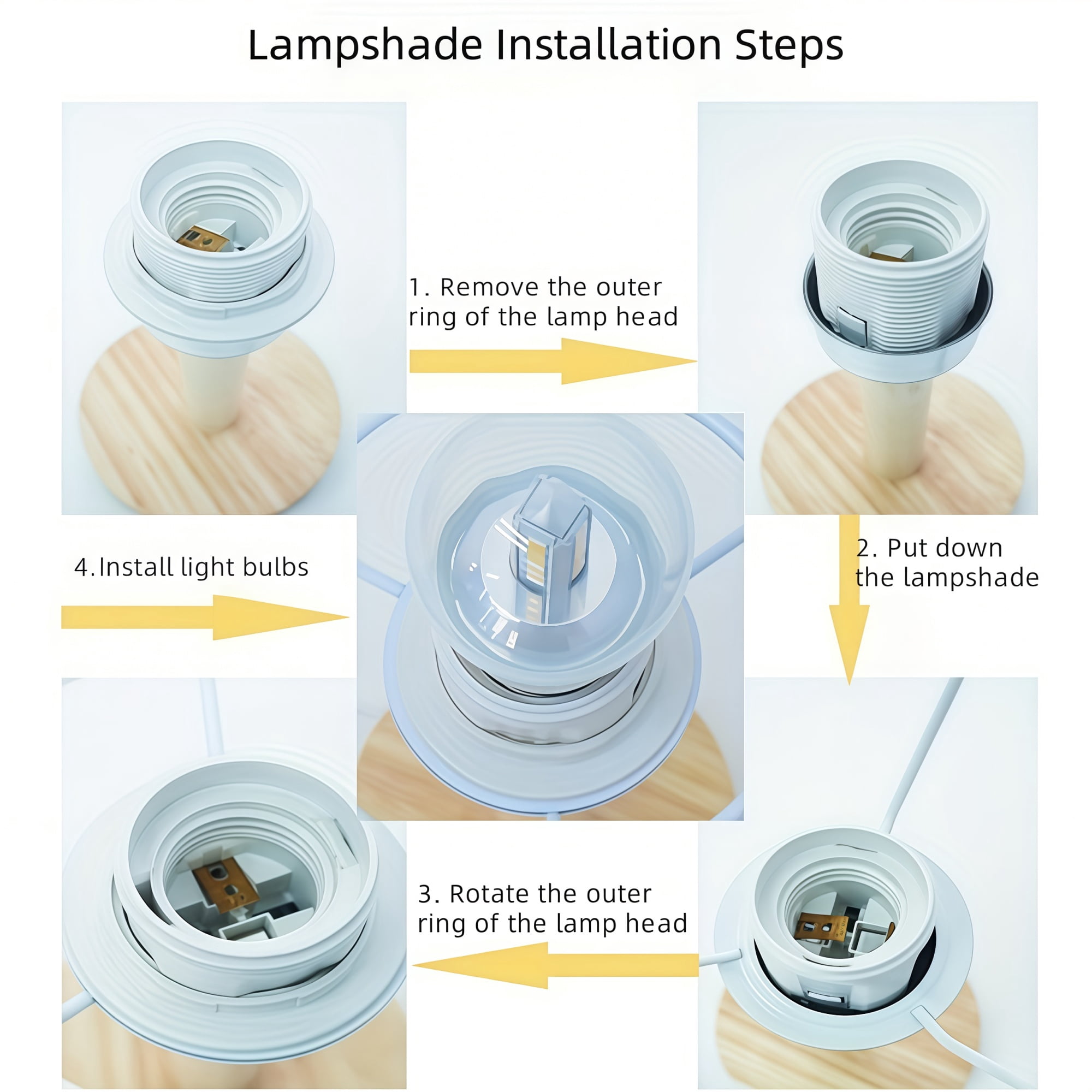 Lampshade Installation Steps

1. Remove the outer ring of the lamp head

2. Put down the lampshade

3. Rotate the outer ring of the lamp head

4.Install light bulbs