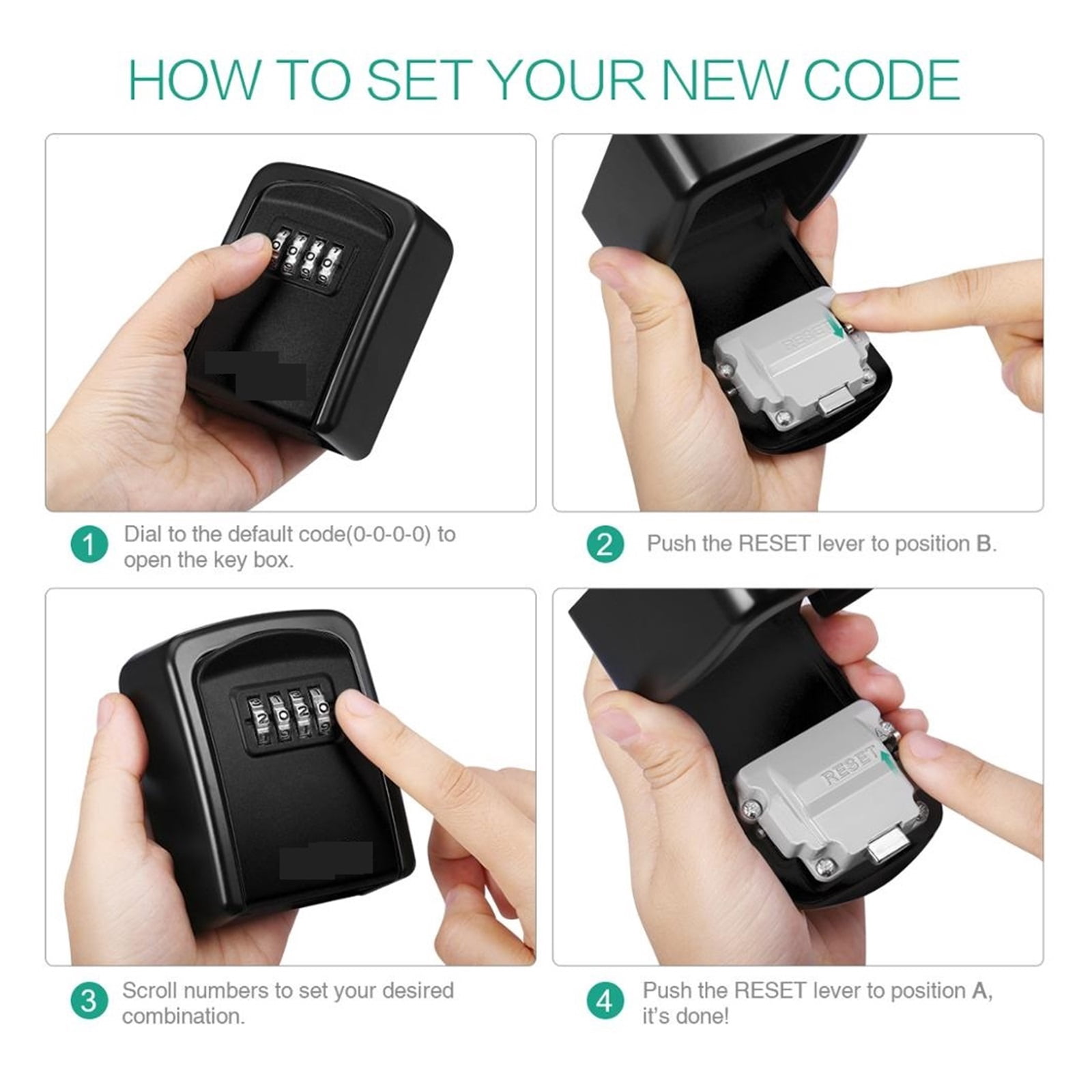 HOW TO SET YOUR NEW CODE

RESET

1 Dial to the default code(0-0-0-0) to open the key box.

2 Push the RESET lever to position B.

RESET

3 Scroll numbers to set your desired combination.

4 Push the RESET lever to position A, it's done!